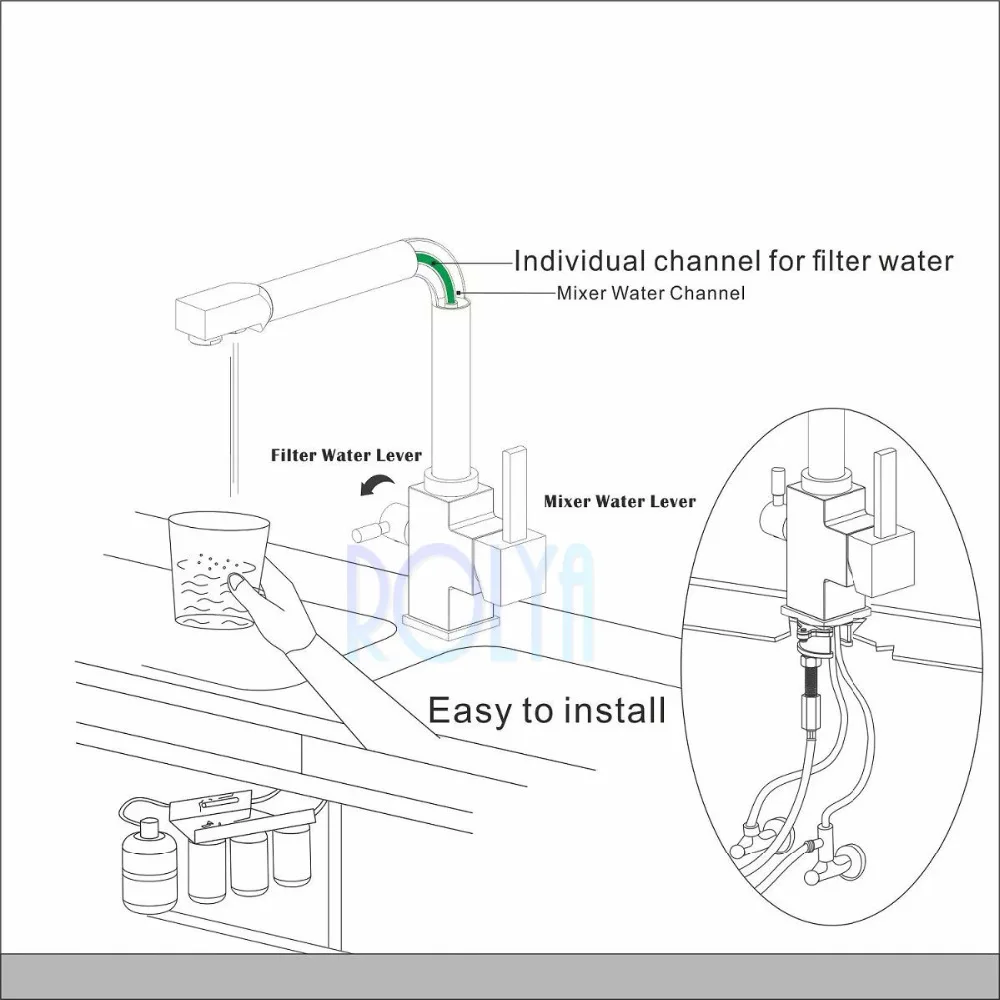 Individual channel for filter water
Mixer Water Channel
Filter Water Lever
Mixer Water Lever
ROLYA
Easy to install