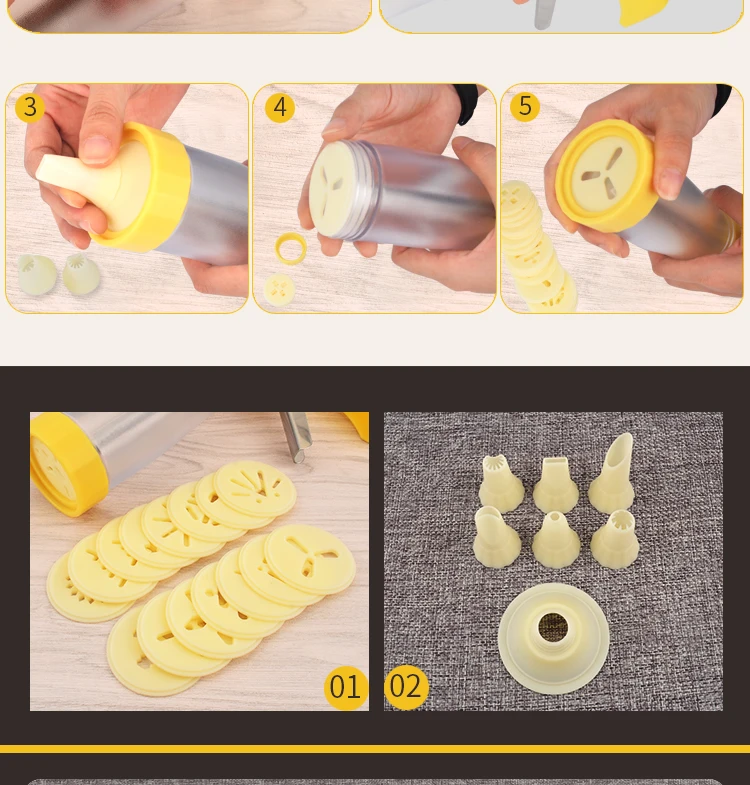 3

4

5

01

02