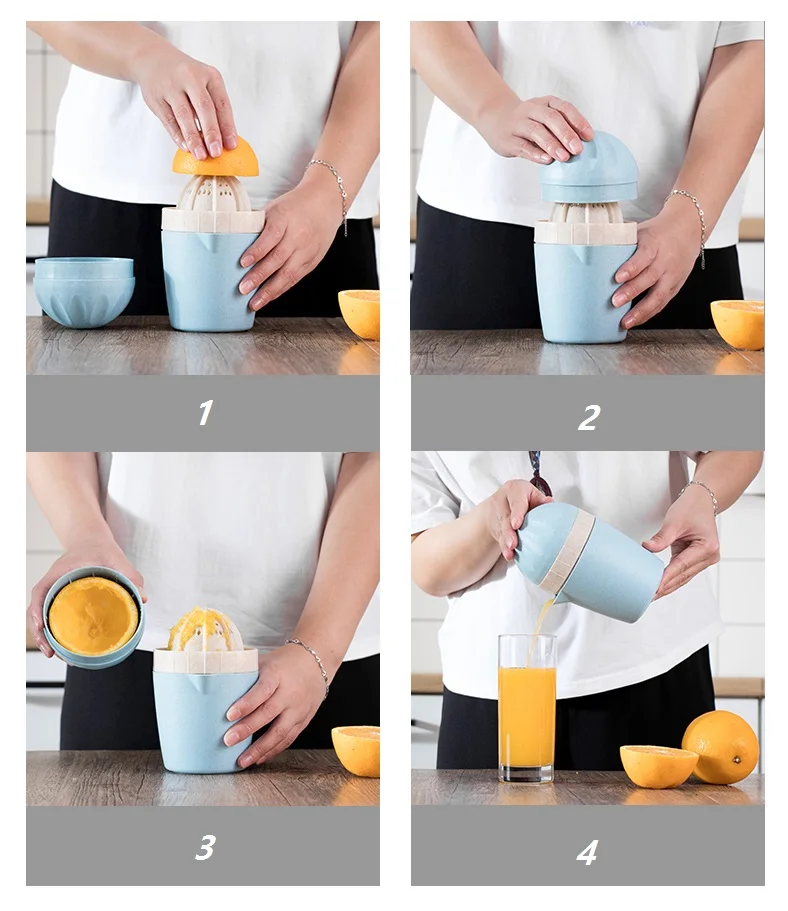 1

2

3

4