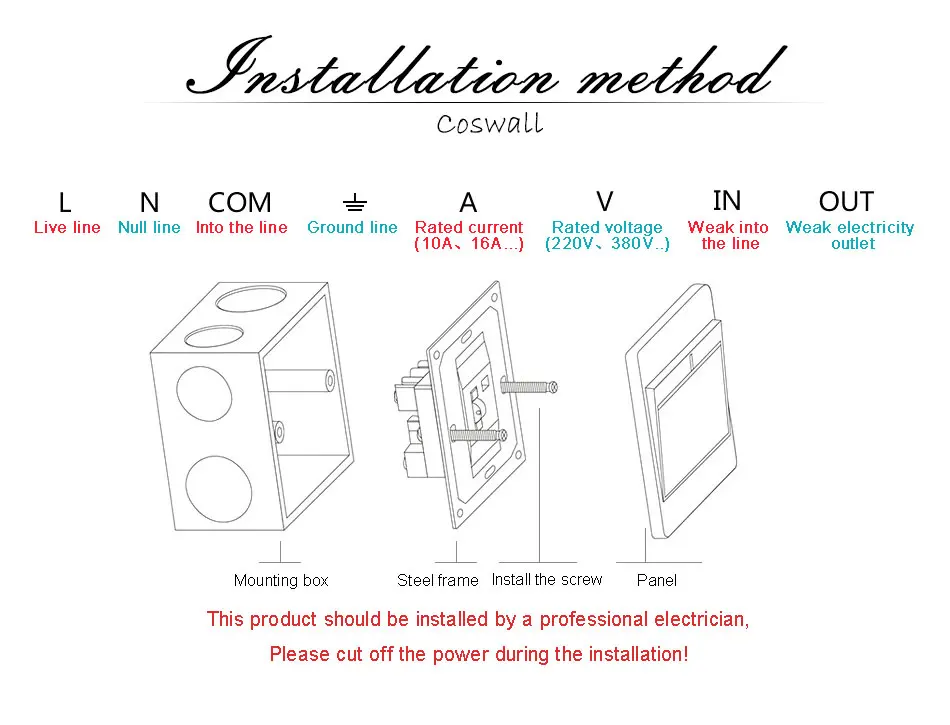 Installation method

Coswall

L
Live line

N
Null line

COM
Into the line

⏚
Ground line

A
Rated current
(10A、16A...)

V
Rated voltage
(220V、380V..)

IN
Weak into the line

OUT
Weak electricity outlet

Mounting box

Steel frame

Install the screw

Panel

This product should be installed by a professional electrician,

Please cut off the power during the installation!