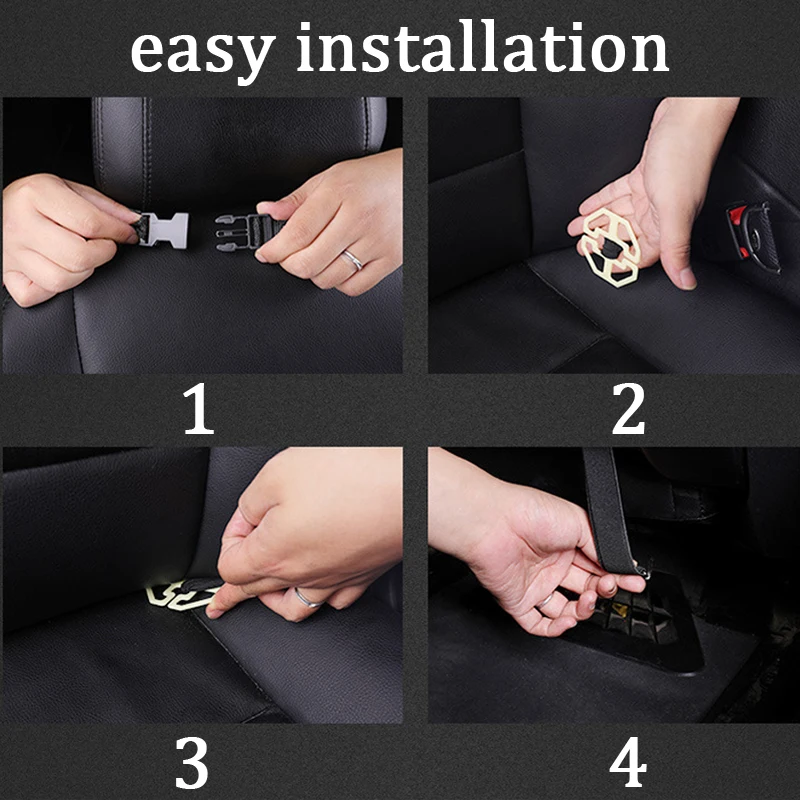 easy installation

1

2

3

4