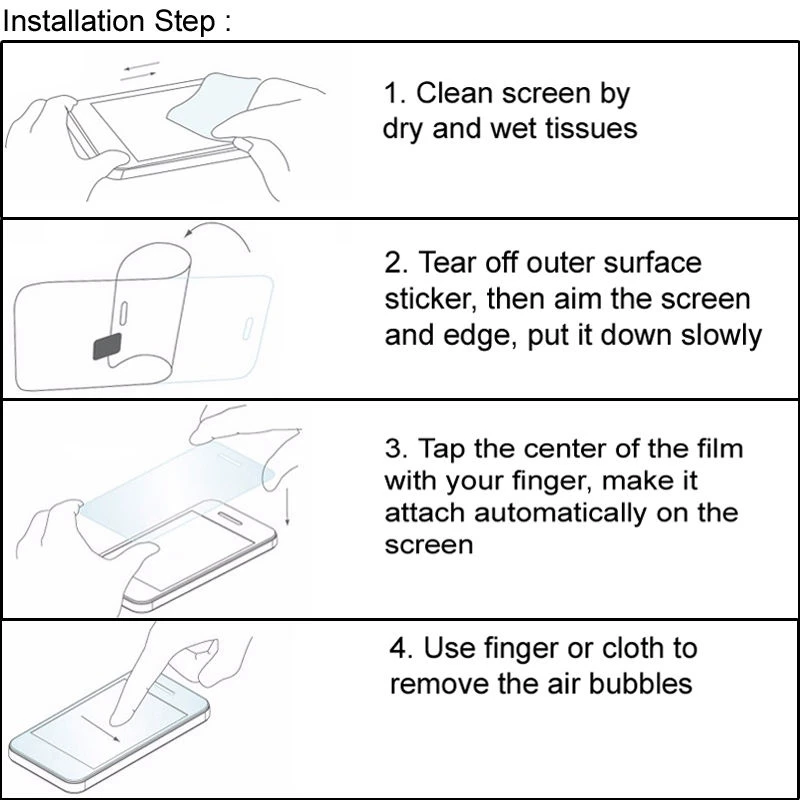 Installation Step :

1. Clean screen by dry and wet tissues

2. Tear off outer surface sticker, then aim the screen and edge, put it down slowly

3. Tap the center of the film with your finger, make it attach automatically on the screen

4. Use finger or cloth to remove the air bubbles