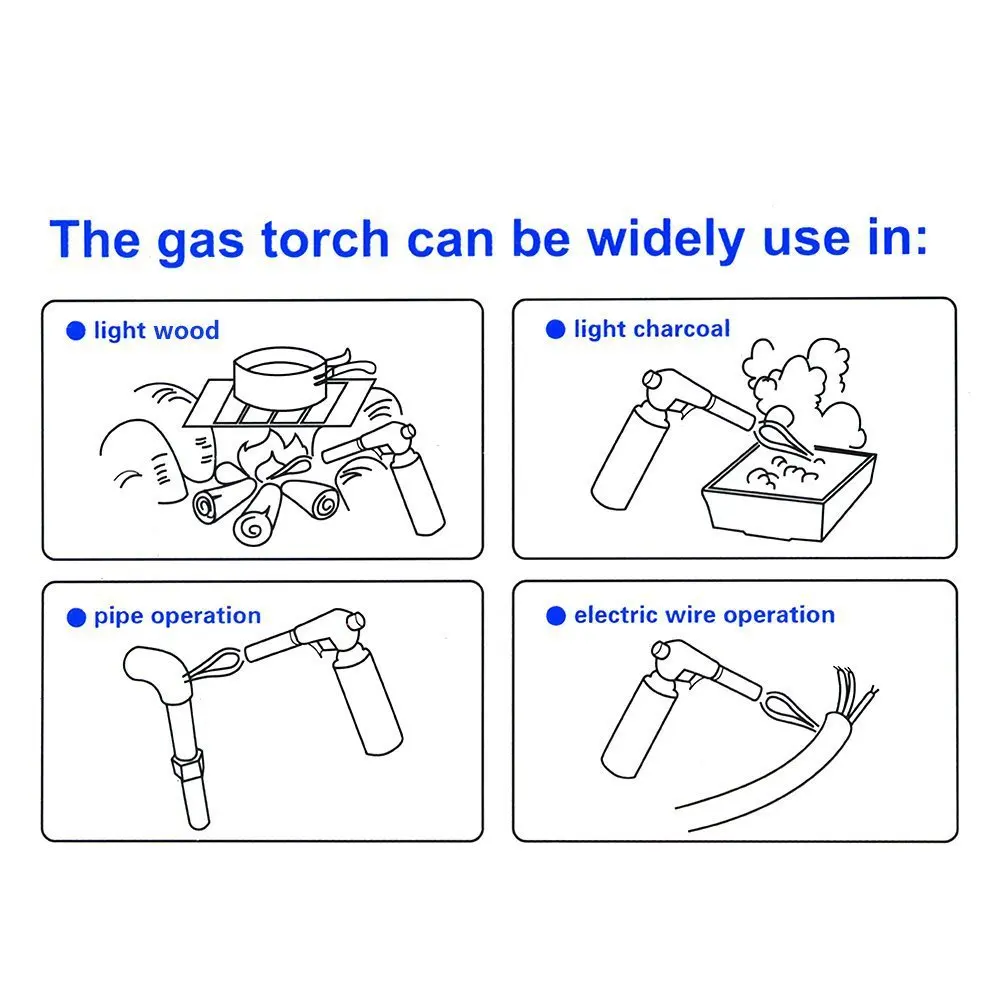 The gas torch can be widely use in:

● light wood

● light charcoal

● pipe operation

● electric wire operation