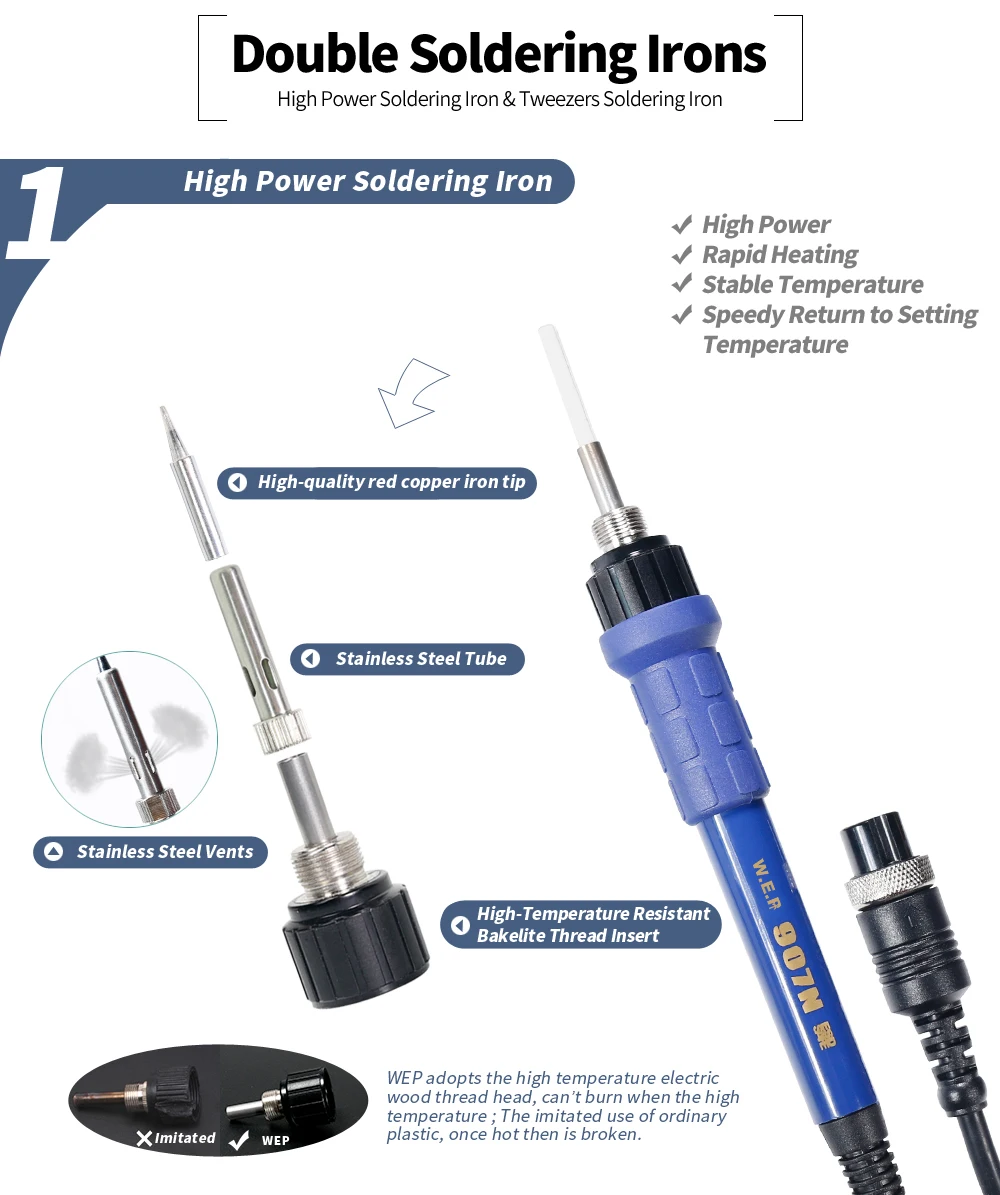 Double Soldering Irons
High Power Soldering Iron & Tweezers Soldering Iron

1 High Power Soldering Iron

✔ High Power
✔ Rapid Heating
✔ Stable Temperature
✔ Speedy Return to Setting Temperature

High-quality red copper iron tip

Stainless Steel Tube

Stainless Steel Vents

High-Temperature Resistant Bakelite Thread Insert

W.E.P 907N

✕ Imitated ✔ WEP

WEP adopts the high temperature electric wood thread head, can't burn when the high temperature ; The imitated use of ordinary plastic, once hot then is broken.