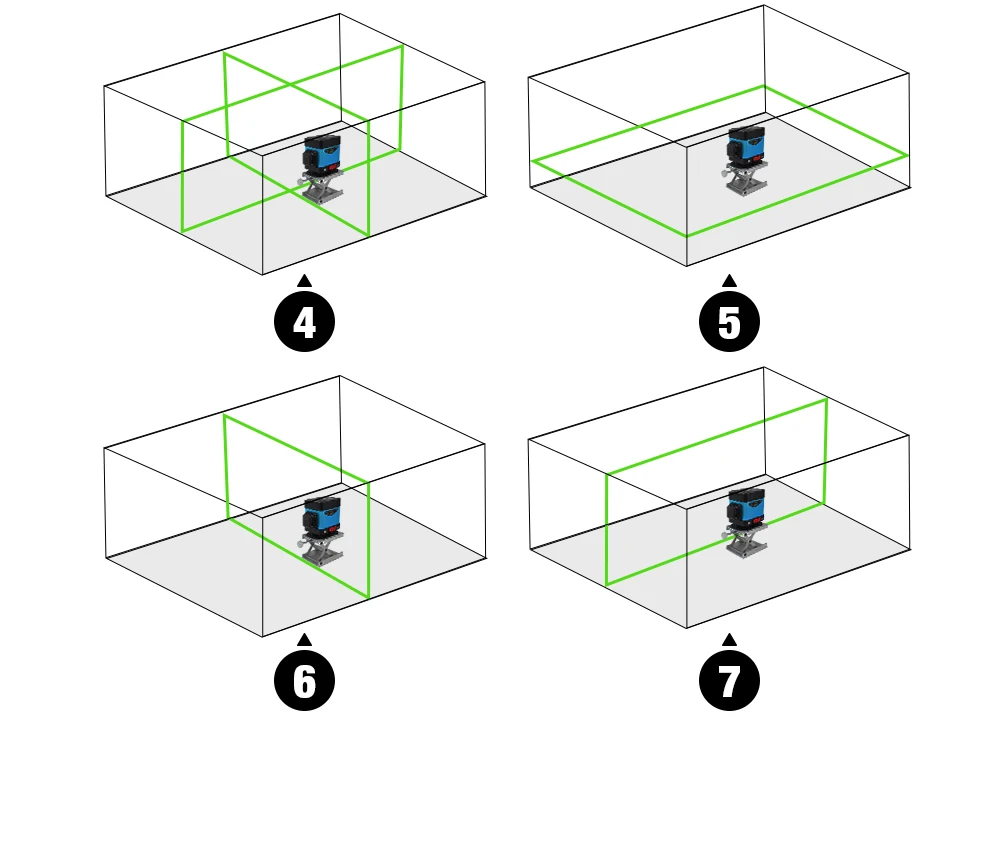 4

5

6

7