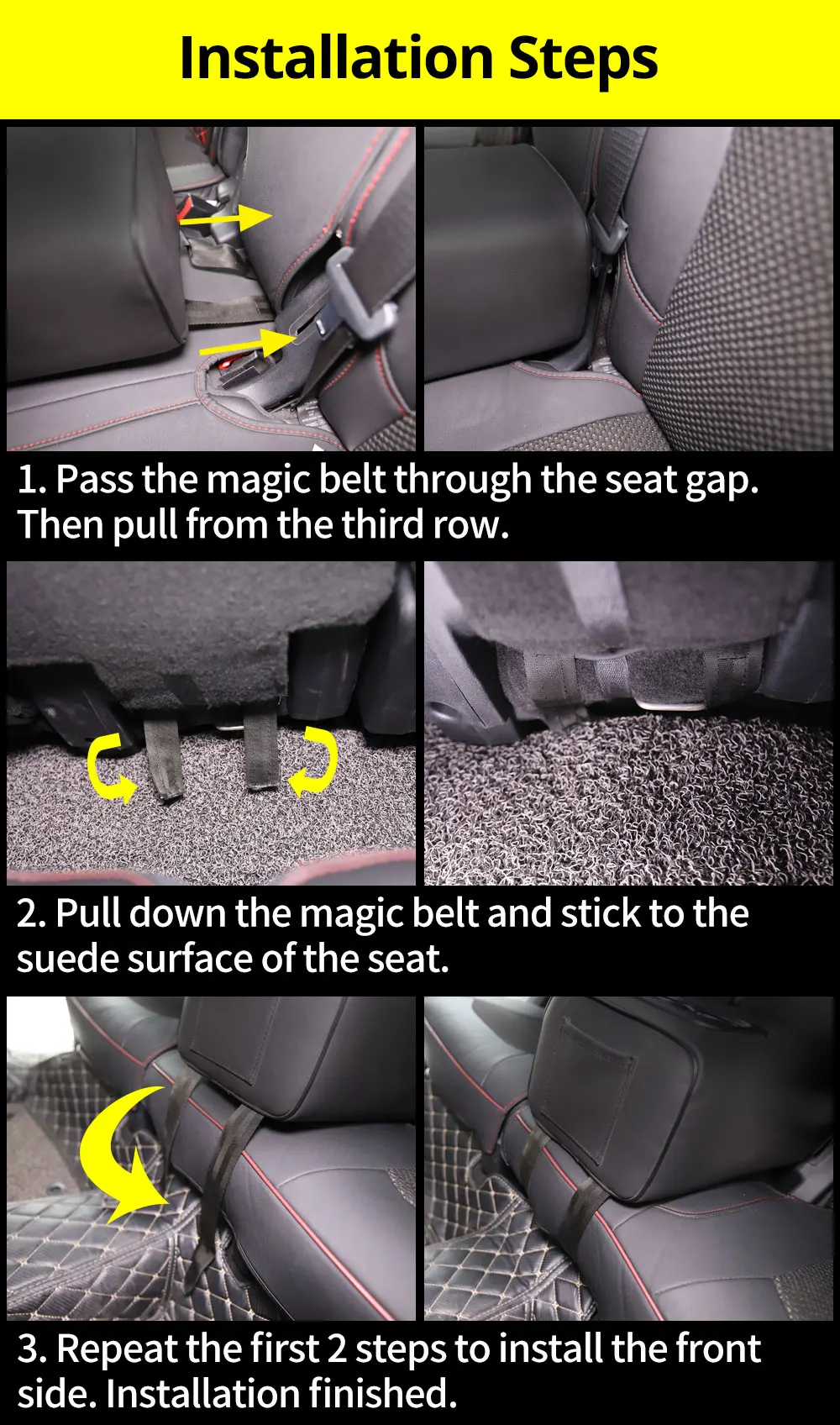 Installation Steps

1. Pass the magic belt through the seat gap. Then pull from the third row.

2. Pull down the magic belt and stick to the suede surface of the seat.

3. Repeat the first 2 steps to install the front side. Installation finished.