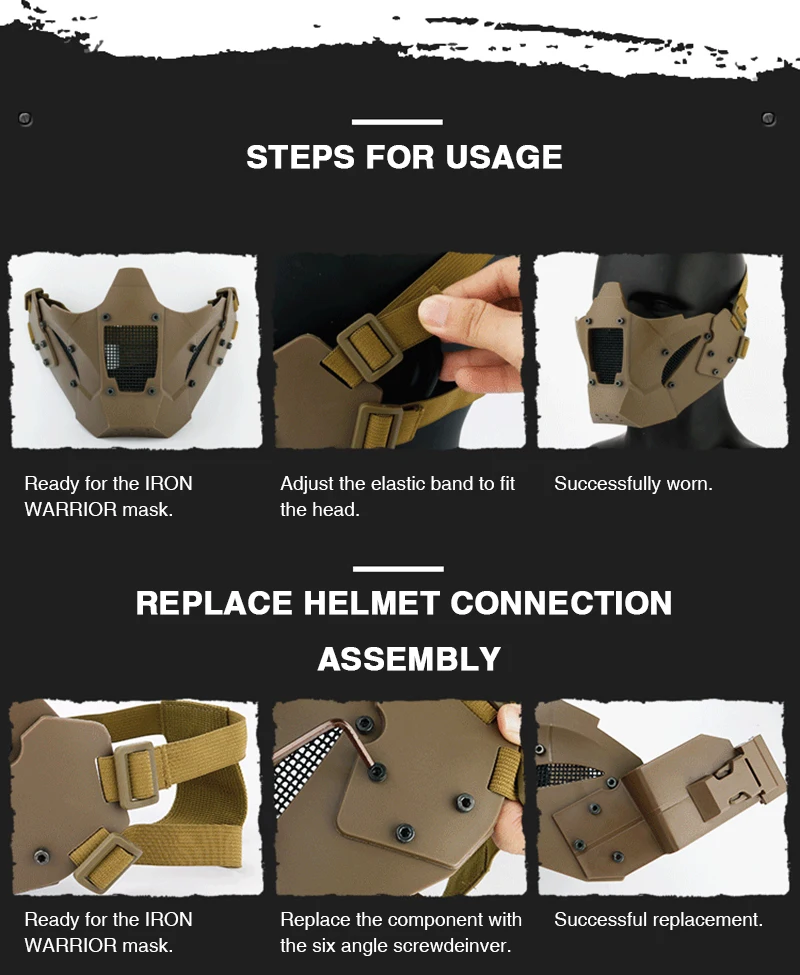 STEPS FOR USAGE

Ready for the IRON WARRIOR mask.

Adjust the elastic band to fit the head.

Successfully worn.

REPLACE HELMET CONNECTION ASSEMBLY

Ready for the IRON WARRIOR mask.

Replace the component with the six angle screwdeinver.

Successful replacement.