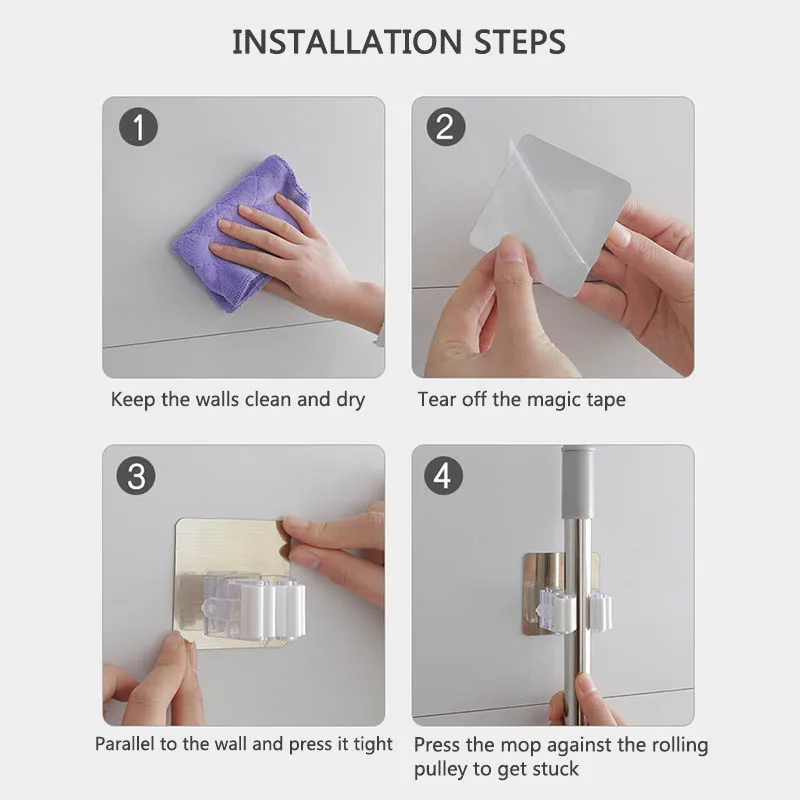 INSTALLATION STEPS

1

Keep the walls clean and dry

2

Tear off the magic tape

3

Parallel to the wall and press it tight

4

Press the mop against the rolling pulley to get stuck