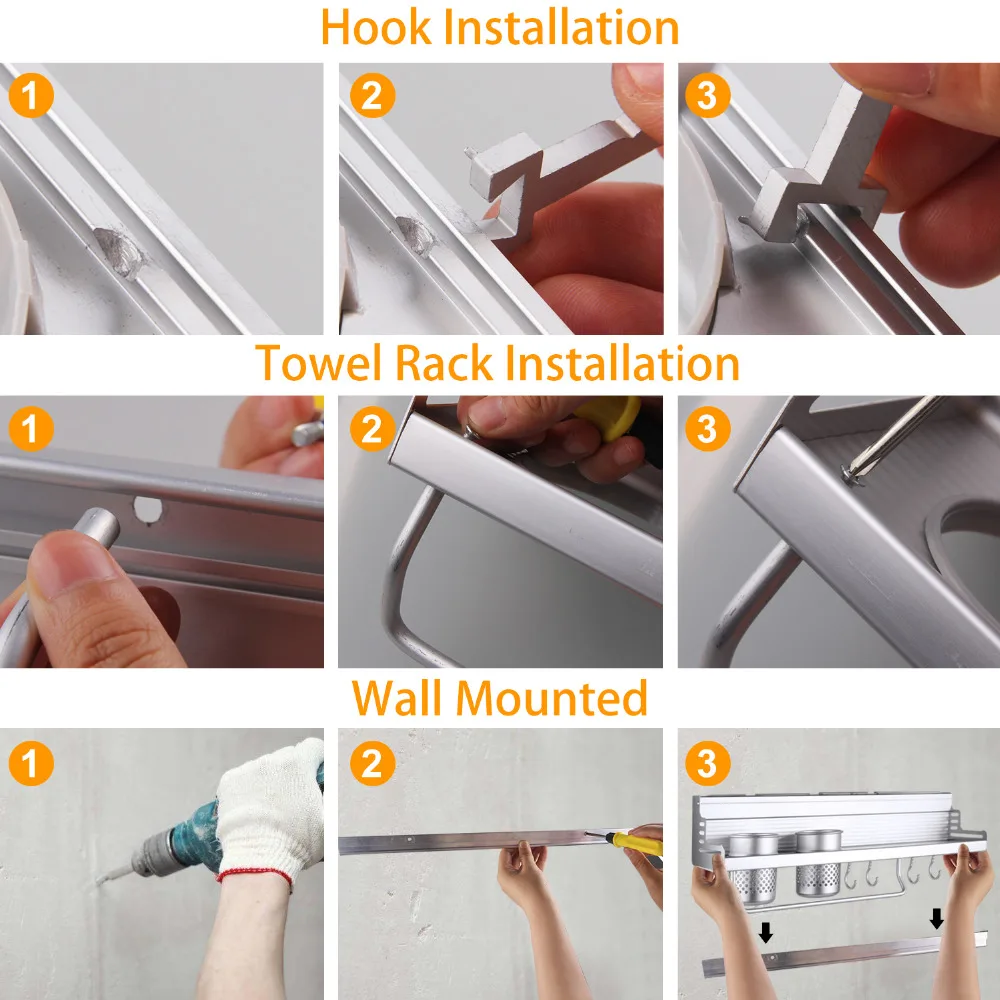 Hook Installation

1

2

3

Towel Rack Installation

1

2

3

Wall Mounted

1

2

3