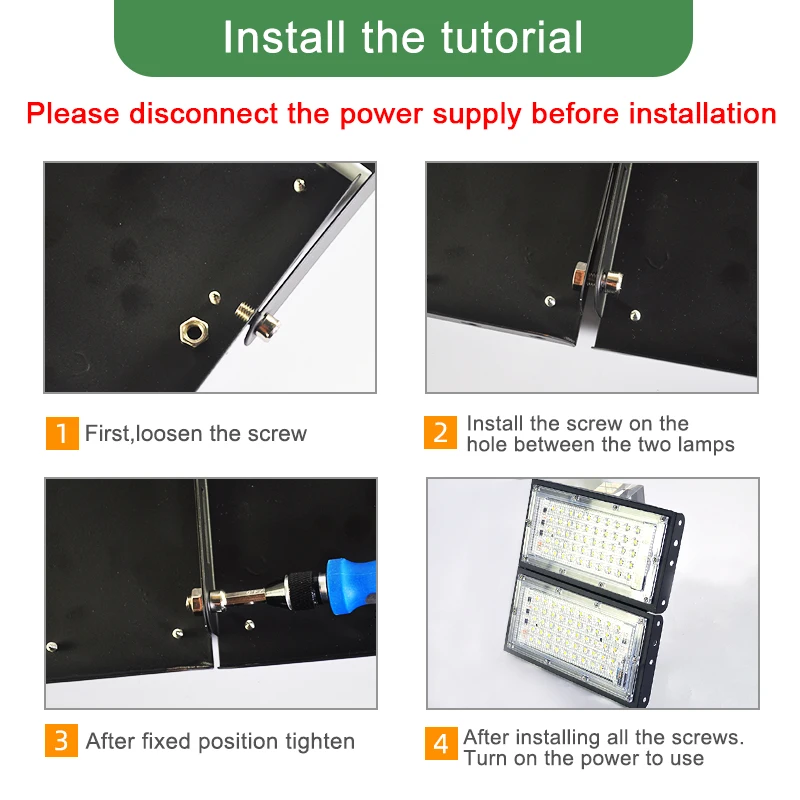 Install the tutorial

Please disconnect the power supply before installation

1 First,loosen the screw

2 Install the screw on the hole between the two lamps

3 After fixed position tighten

4 After installing all the screws. Turn on the power to use