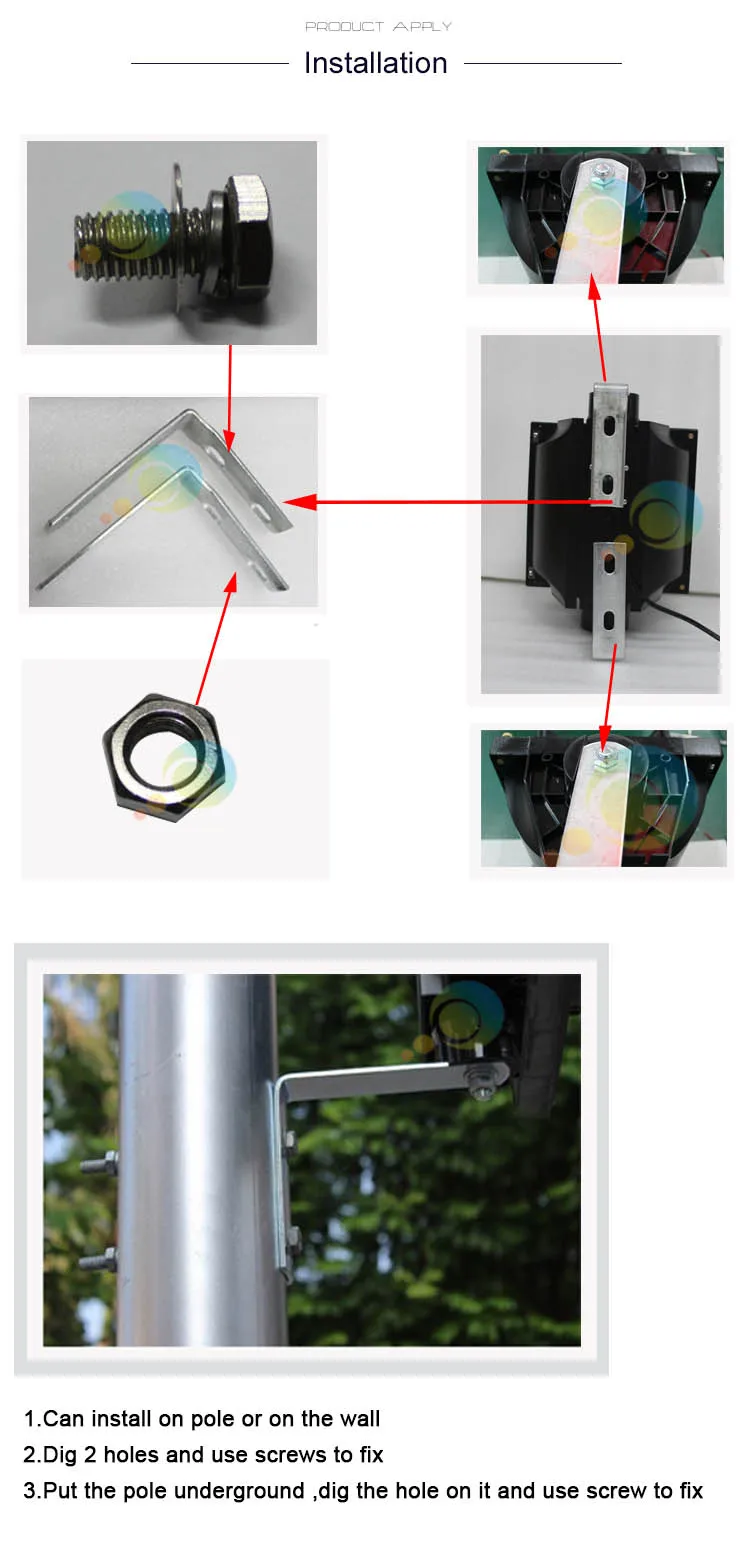 PRODUCT APPLY

Installation

1.Can install on pole or on the wall
2.Dig 2 holes and use screws to fix
3.Put the pole underground ,dig the hole on it and use screw to fix