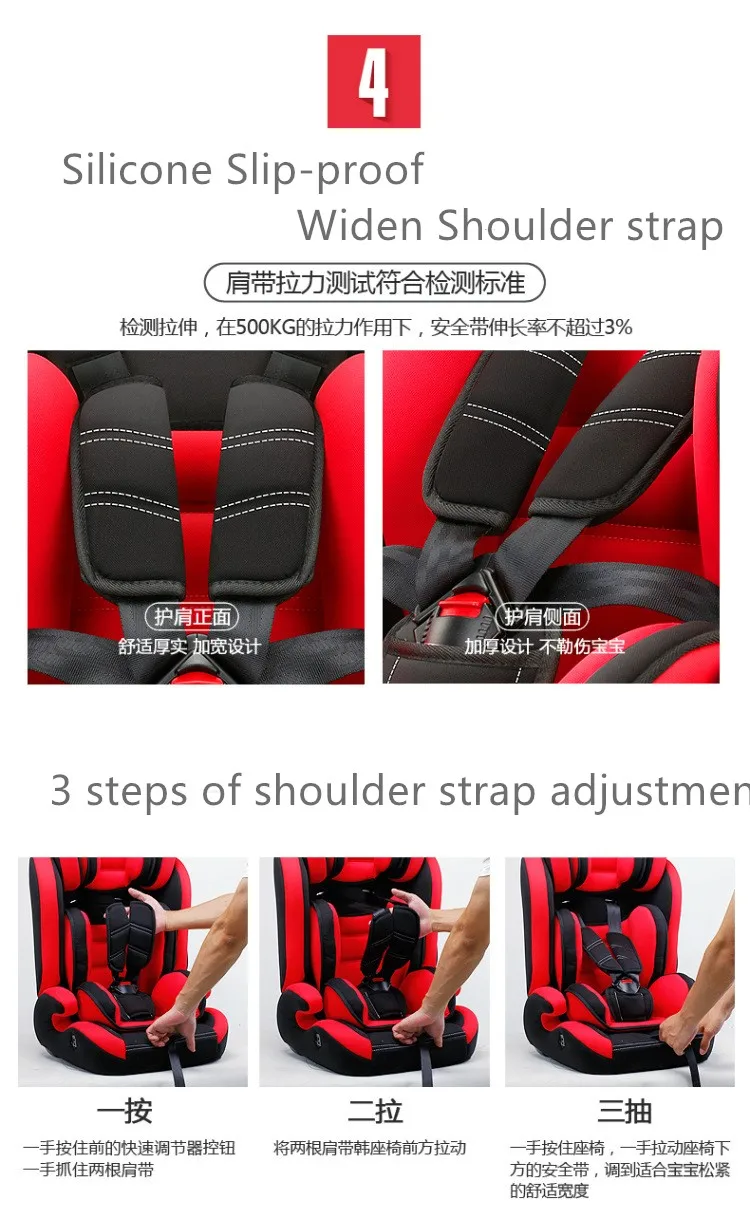 4

Silicone Slip-proof

Widen Shoulder strap

肩带拉力测试符合检测标准

检测拉伸，在500KG的拉力作用下，安全带伸长率不超过3%

护肩正面

舒适厚实 加宽设计

护肩侧面

加厚设计 不勒伤宝宝

3 steps of shoulder strap adjustmen

一按

一手按住前的快速调节器控钮
一手抓住两根肩带

二拉

将两根肩带韩座椅前方拉动

三抽

一手按住座椅，一手拉动座椅下方的安全带，调到适合宝宝松紧的舒适宽度