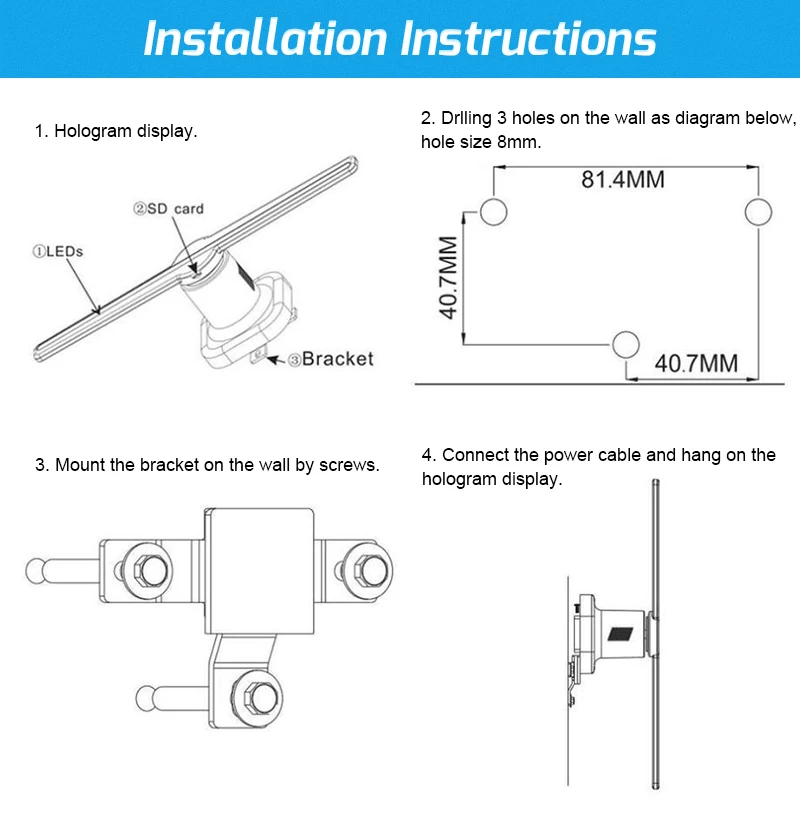 Installation Instructions

1. Hologram display.

②SD card

①LEDs

③Bracket

2. Drlling 3 holes on the wall as diagram below, hole size 8mm.

81.4MM

40.7MM

40.7MM

3. Mount the bracket on the wall by screws.

4. Connect the power cable and hang on the hologram display.