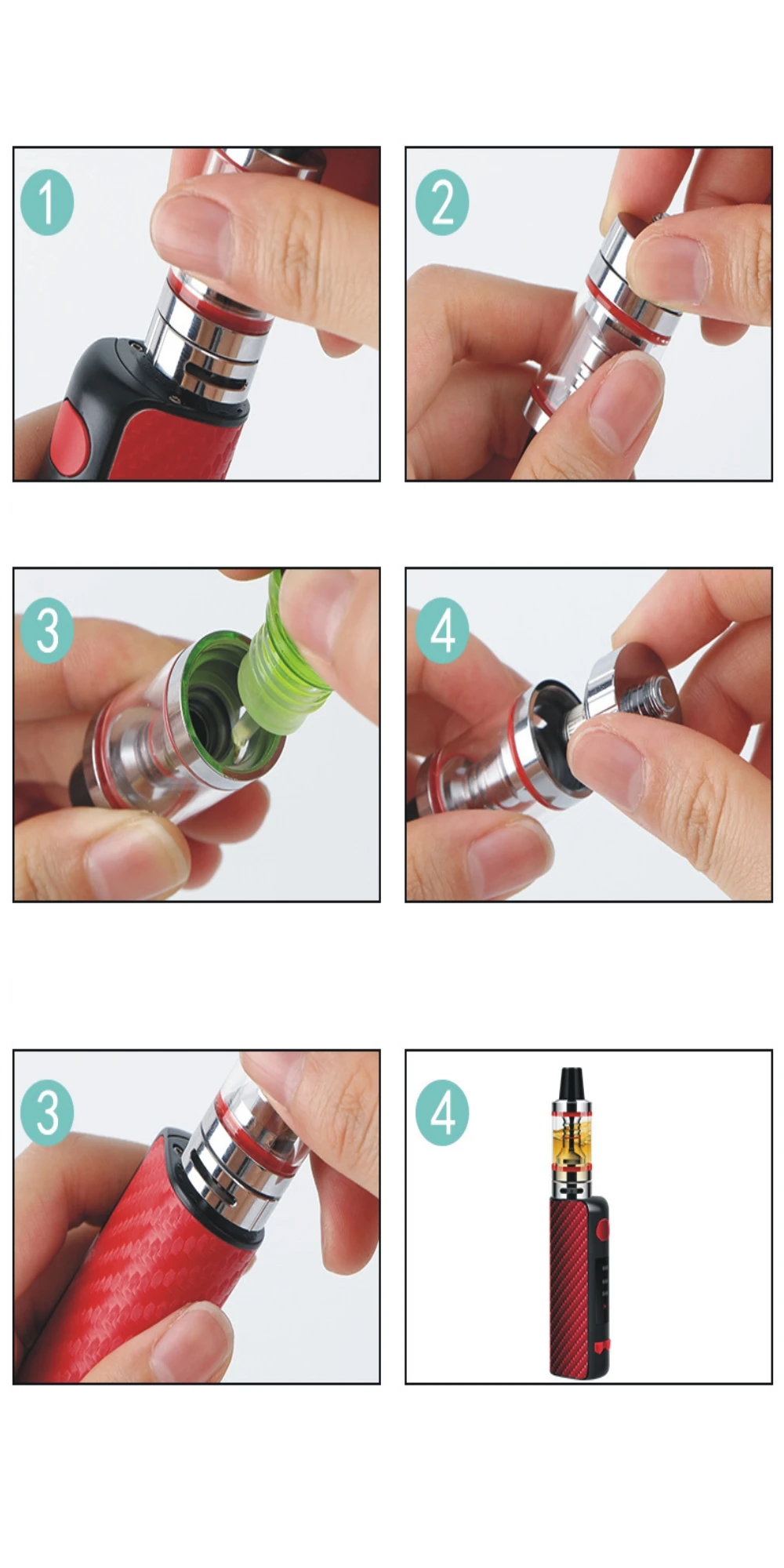 1

2

3

4

3

4