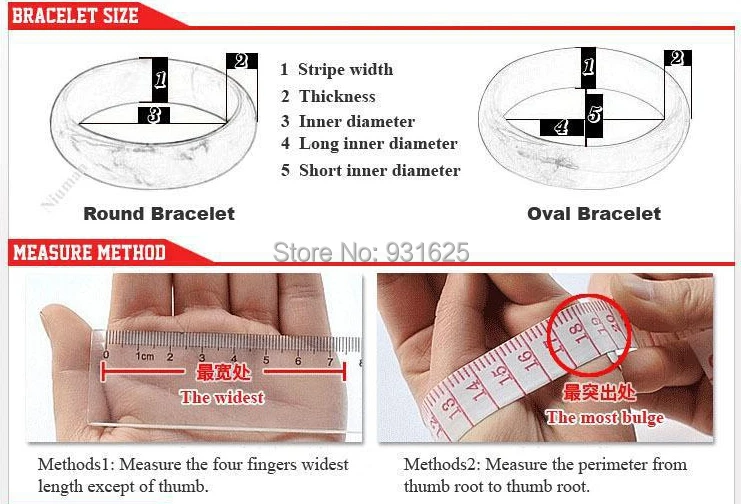 BRACELET SIZE

1

2

3

1 Stripe width
2 Thickness
3 Inner diameter
4 Long inner diameter
5 Short inner diameter

1

2

4

5

Niuman

Round Bracelet

Oval Bracelet

MEASURE METHOD

Store No: 931625

0 1cm 2 3 4 5 6 7 8

最宽处

The widest

13 14 15 16 17 18 19 20

最突出处

The most bulge

Methods1: Measure the four fingers widest length except of thumb.

Methods2: Measure the perimeter from thumb root to thumb root.