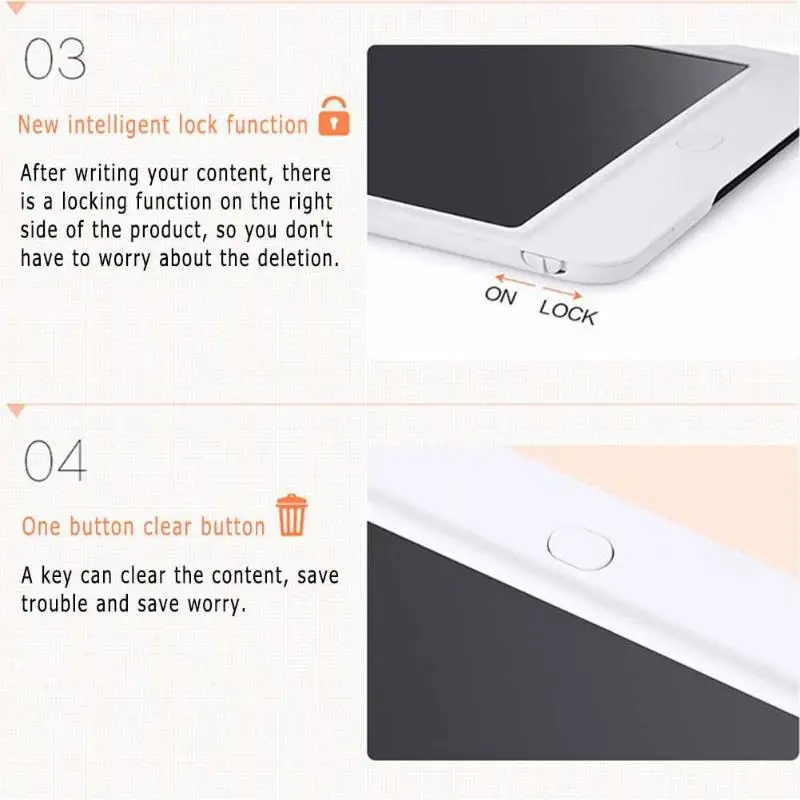 03

New intelligent lock function

After writing your content, there is a locking function on the right side of the product, so you don't have to worry about the deletion.

ON LOCK

04

One button clear button

A key can clear the content, save trouble and save worry.