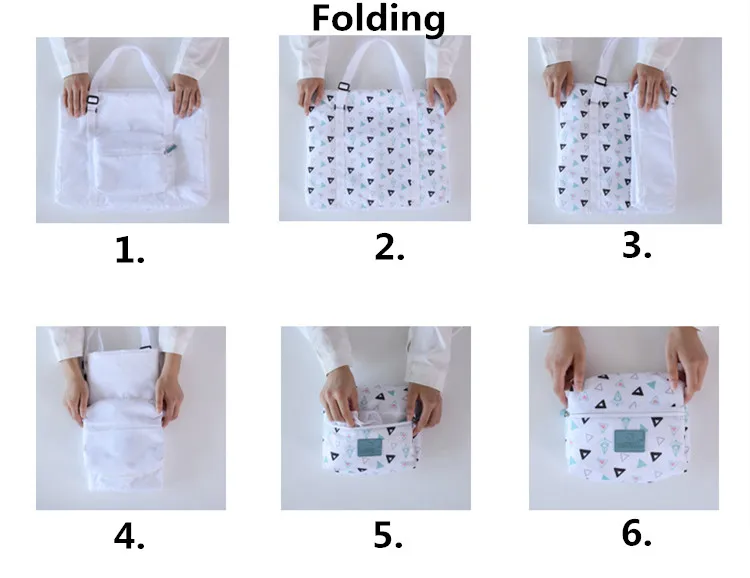 Folding

1.

2.

3.

4.

5.

6.