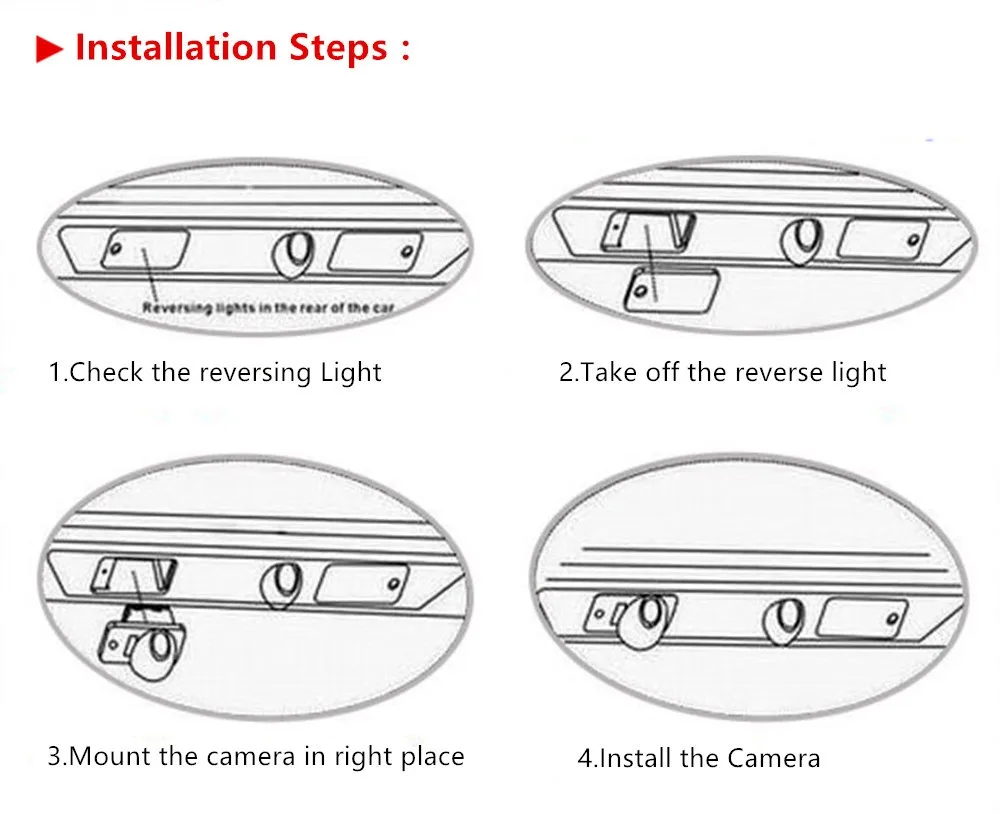 ▶ Installation Steps :

Reversing lights in the rear of the car

1.Check the reversing Light

2.Take off the reverse light

3.Mount the camera in right place

4.Install the Camera