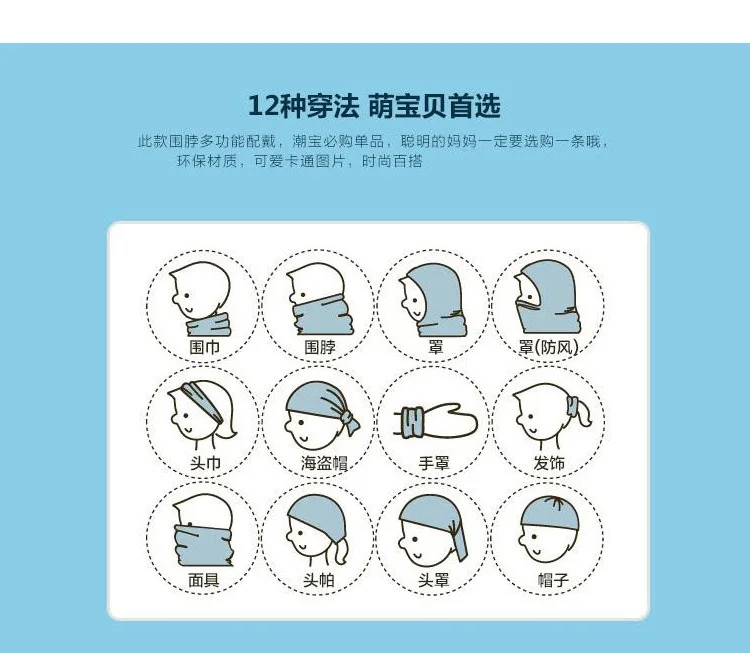 12种穿法 萌宝贝首选

此款围脖多功能配戴，潮宝必购单品，聪明的妈妈一定要选购一条哦，环保材质，可爱卡通图片，时尚百搭

围巾

围脖

罩

罩(防风)

头巾

海盗帽

手罩

发饰

面具

头帕

头罩

帽子