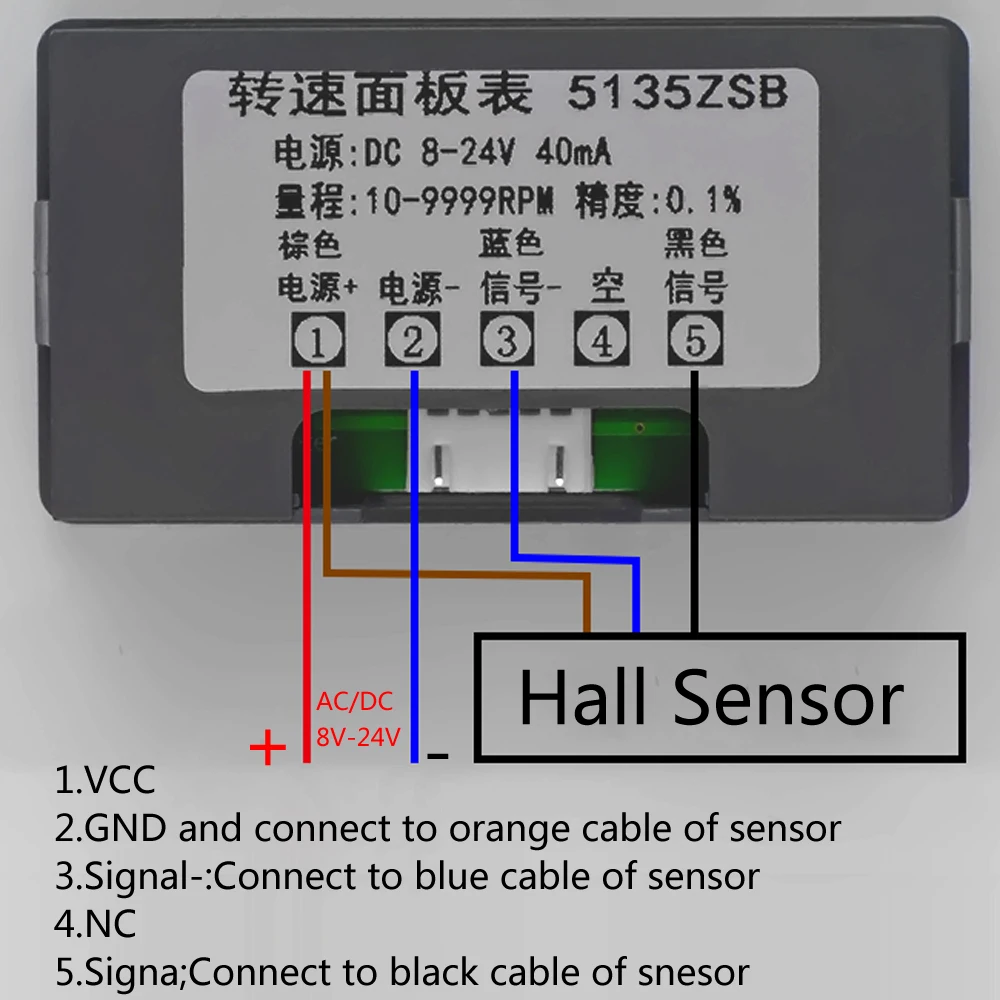 转速面板表 5135ZSB
电源:DC 8-24V 40mA
量程:10-9999RPM 精度:0.1%

棕色 蓝色 黑色
电源+ 电源- 信号- 空 信号
1 2 3 4 5

Hall Sensor

AC/DC
8V-24V
+
-

1.VCC
2.GND and connect to orange cable of sensor
3.Signal-:Connect to blue cable of sensor
4.NC
5.Signa;Connect to black cable of snesor