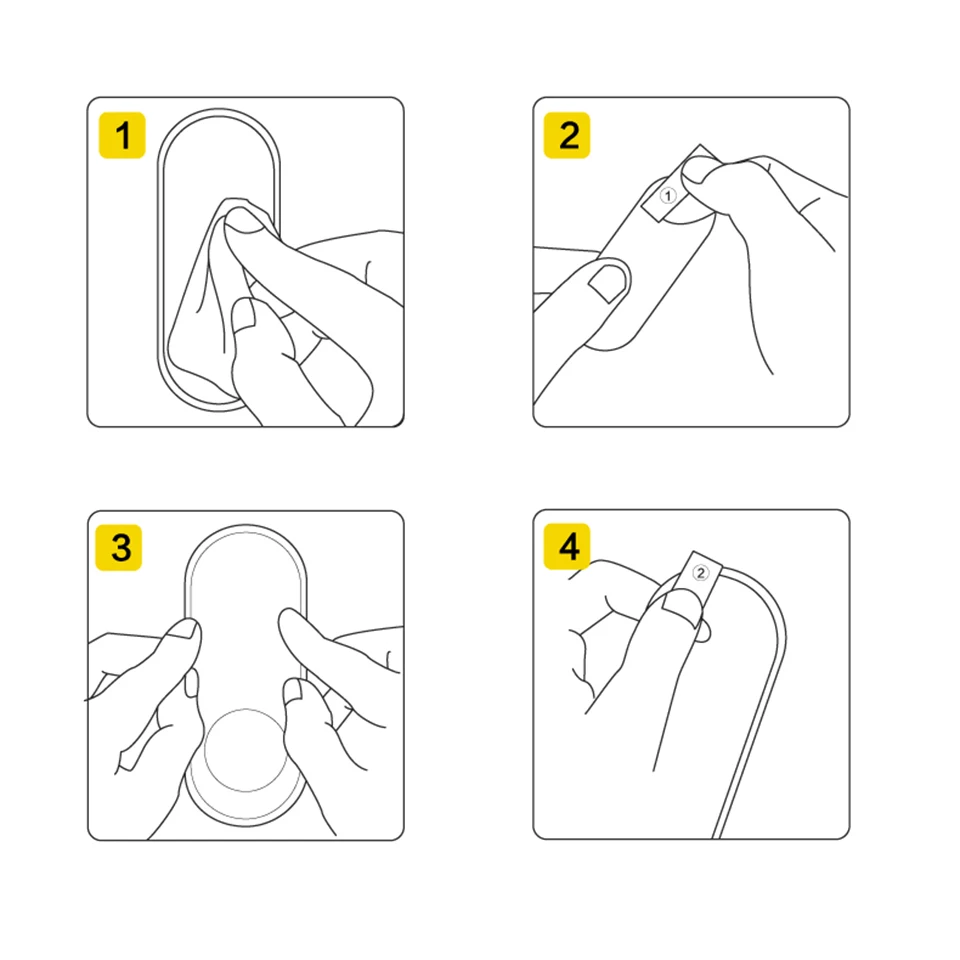 1

2

①

3

4

②