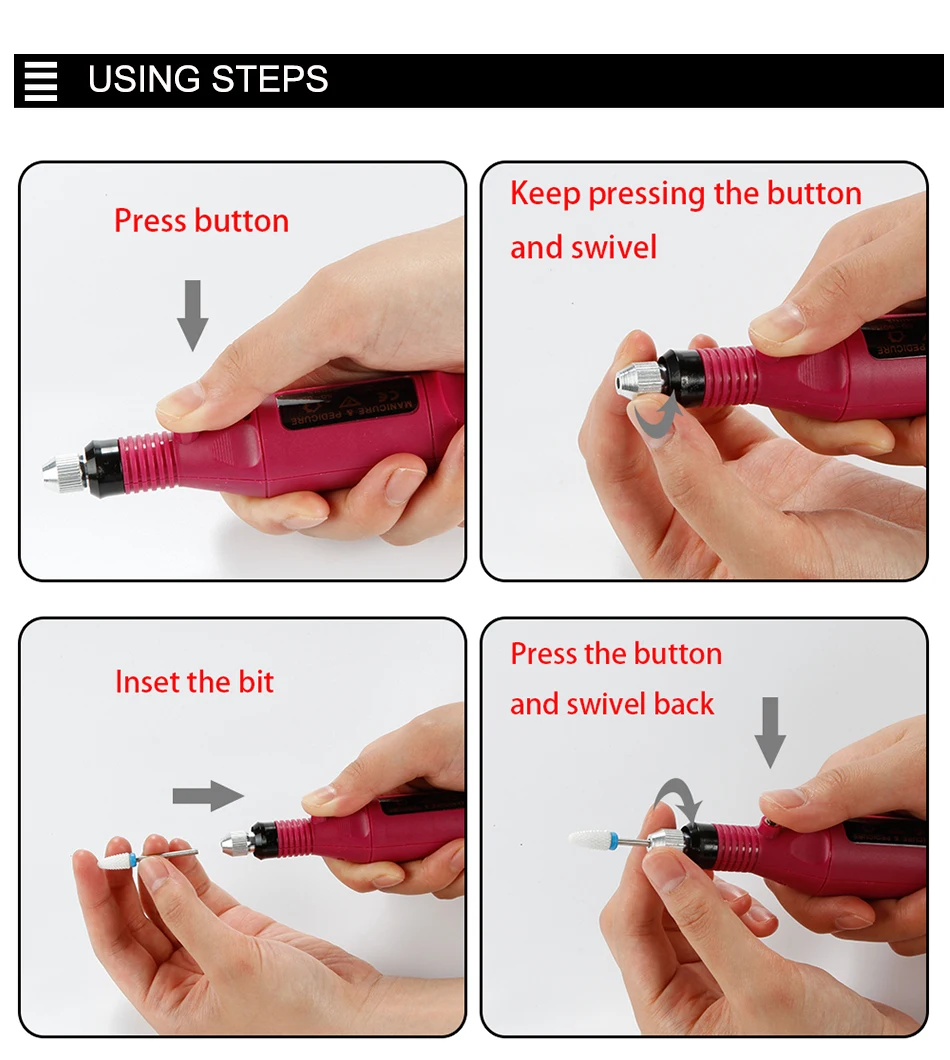 USING STEPS

Press button

MANICURE & PEDICURE

Keep pressing the button and swivel

PEDICURE

Inset the bit

Press the button and swivel back