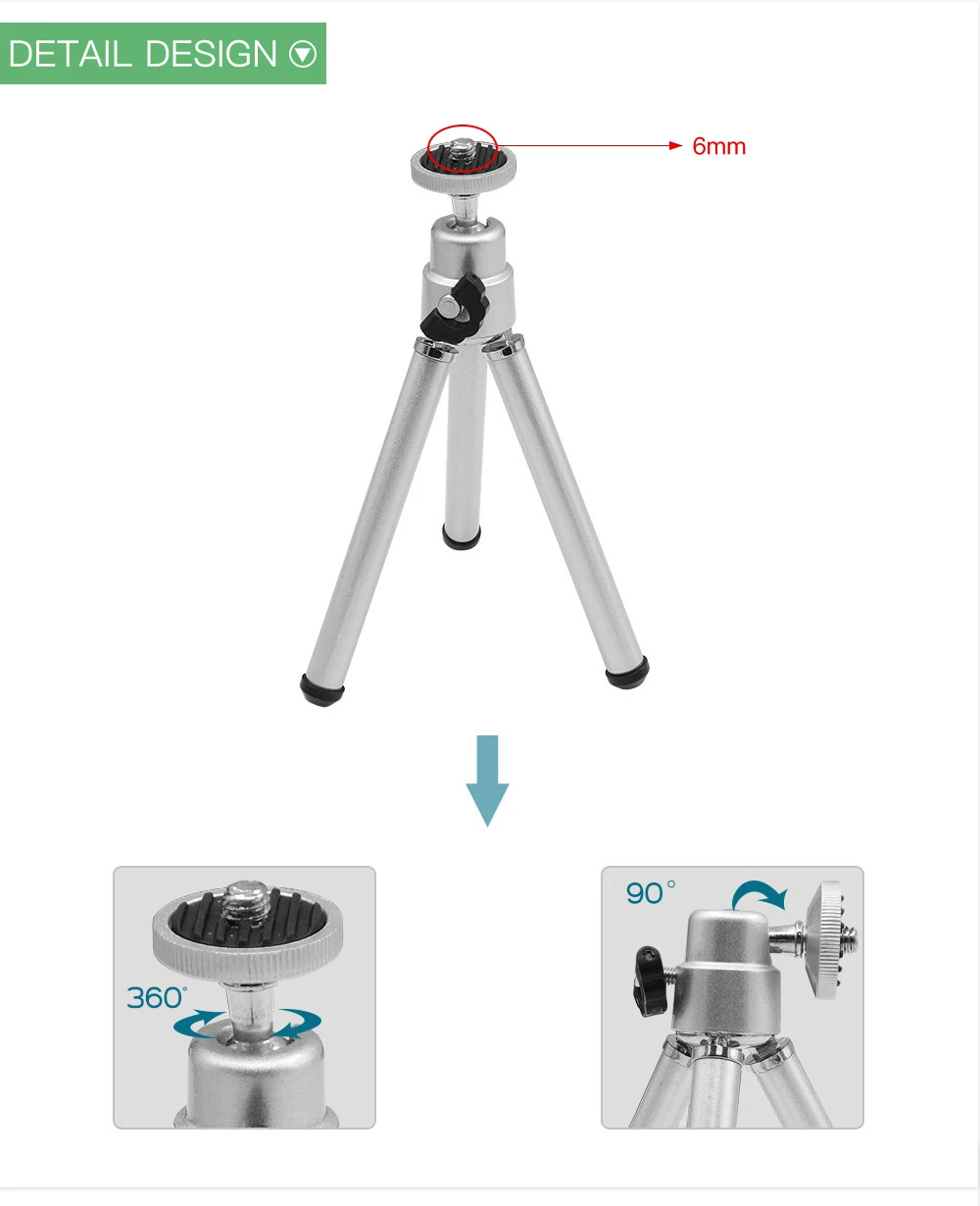 DETAIL DESIGN

6mm

360°

90°