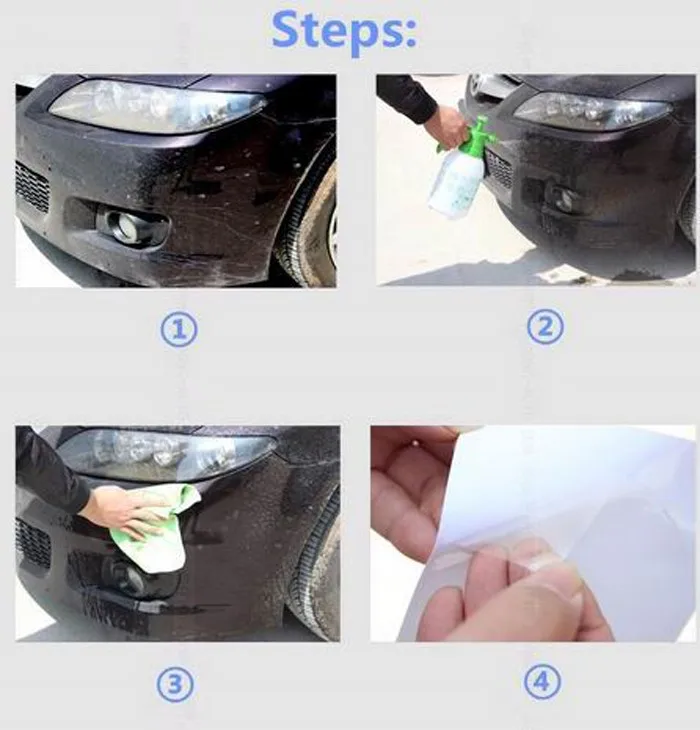 Steps:

①

②

③

④