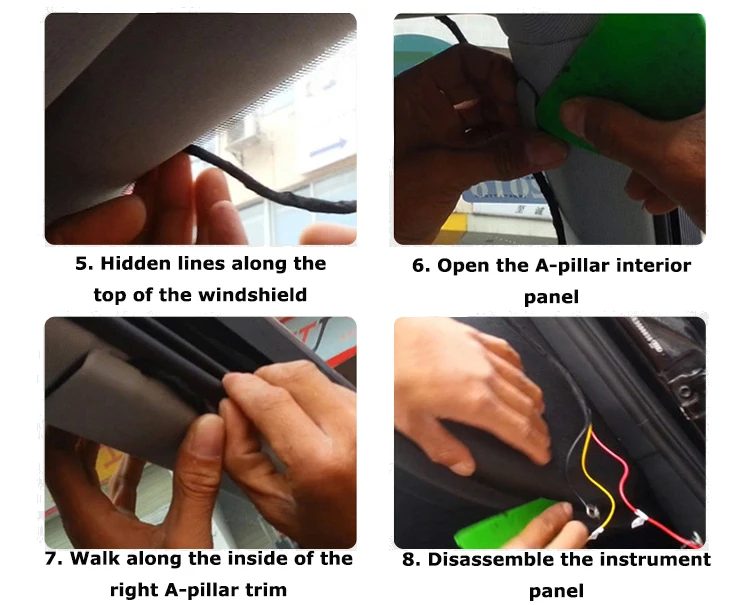 5. Hidden lines along the top of the windshield

6. Open the A-pillar interior panel

7. Walk along the inside of the right A-pillar trim

8. Disassemble the instrument panel