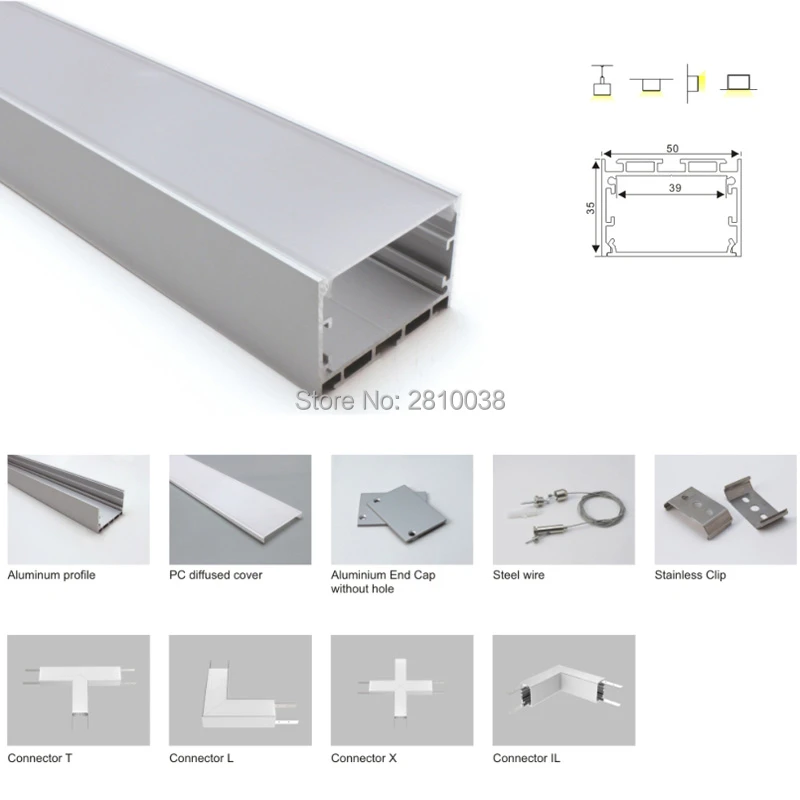 50

39

35

Store No: 2810038

Aluminum profile

PC diffused cover

Aluminium End Cap without hole

Steel wire

Stainless Clip

Connector T

Connector L

Connector X

Connector IL