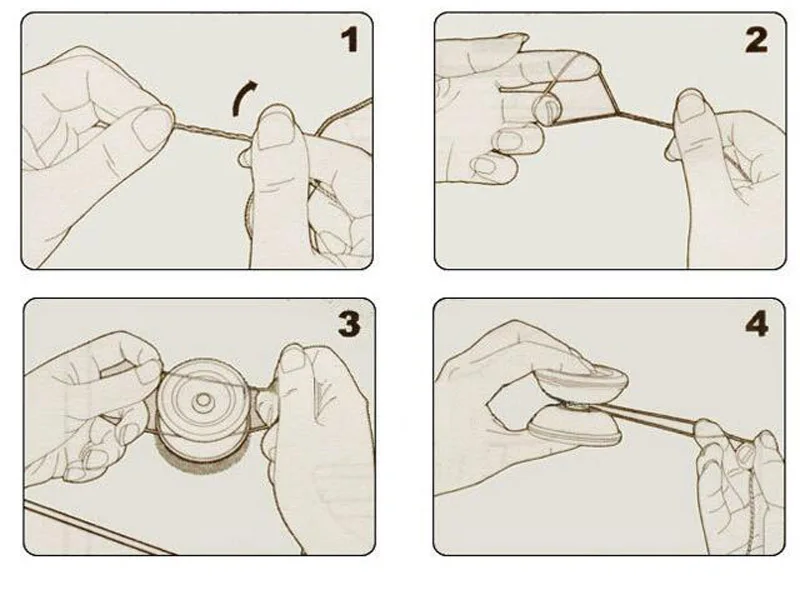 1

2

3

4