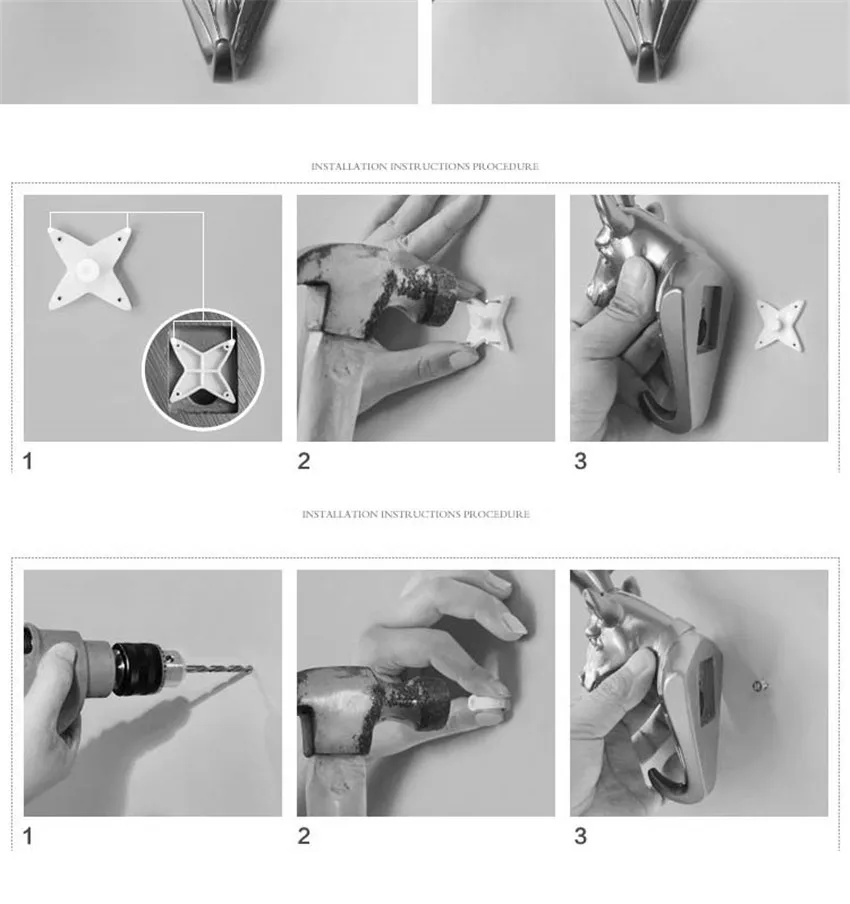 INSTALLATION INSTRUCTIONS PROCEDURE

1

2

3

INSTALLATION INSTRUCTIONS PROCEDURE

1

2

3