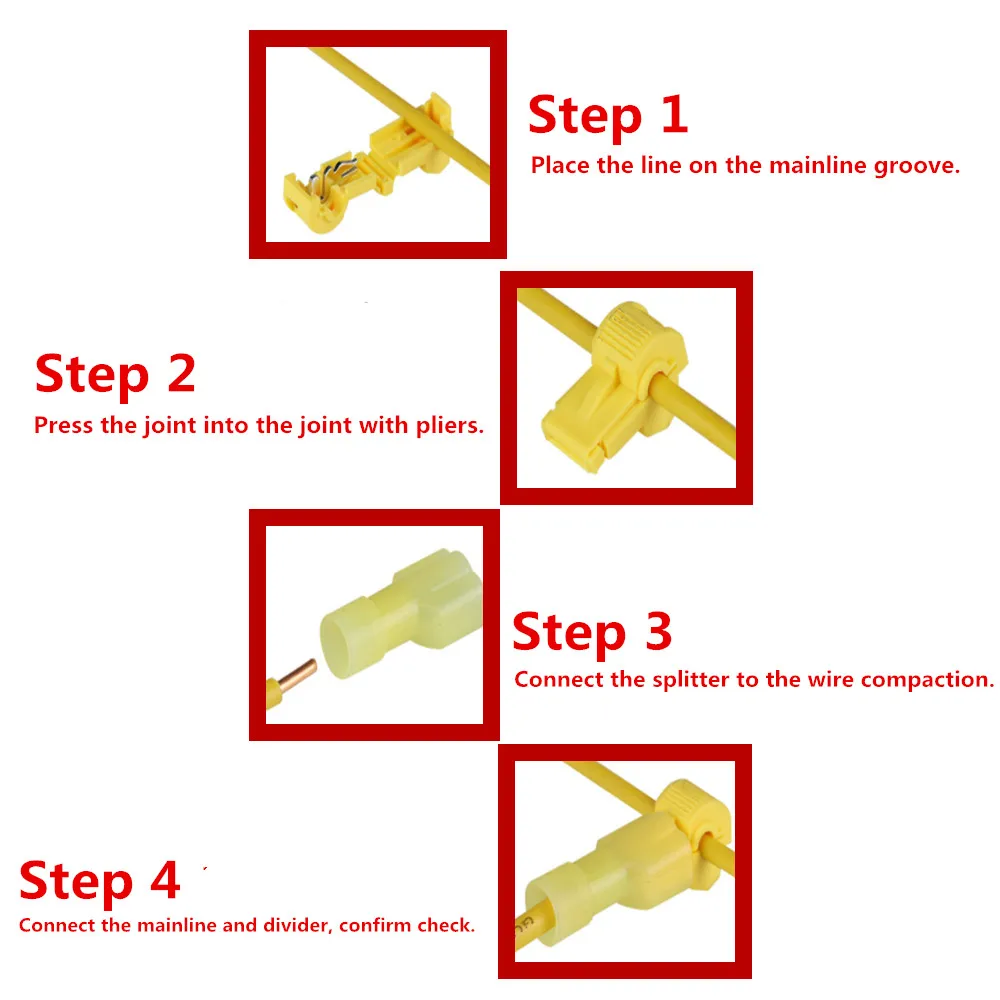 Step 1
Place the line on the mainline groove.

Step 2
Press the joint into the joint with pliers.

Step 3
Connect the splitter to the wire compaction.

Step 4
Connect the mainline and divider, confirm check.