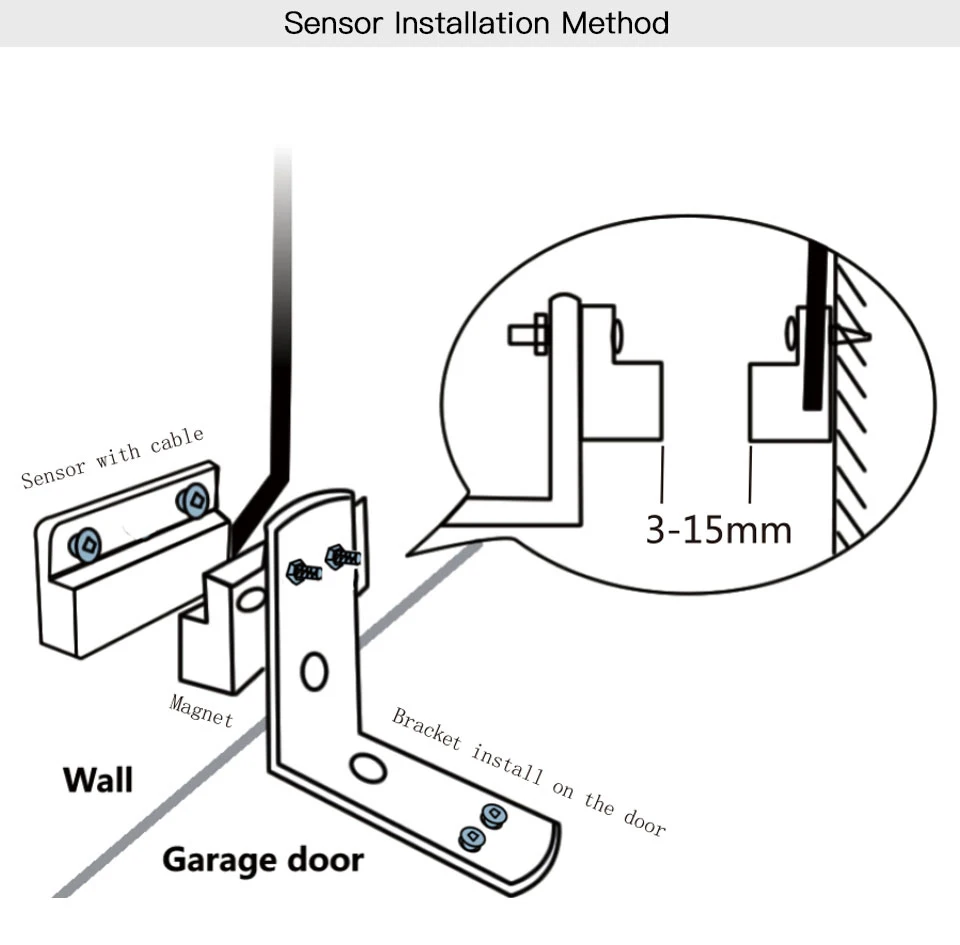 Sensor Installation Method

Sensor with cable

3-15mm

Magnet

Bracket install on the door

Wall

Garage door