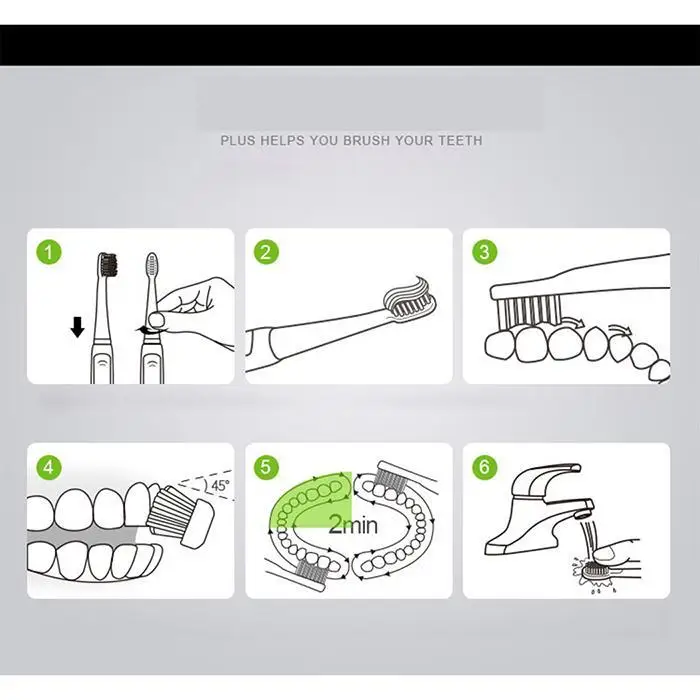 PLUS HELPS YOU BRUSH YOUR TEETH

1

2

3

4

45°

5

2min

6