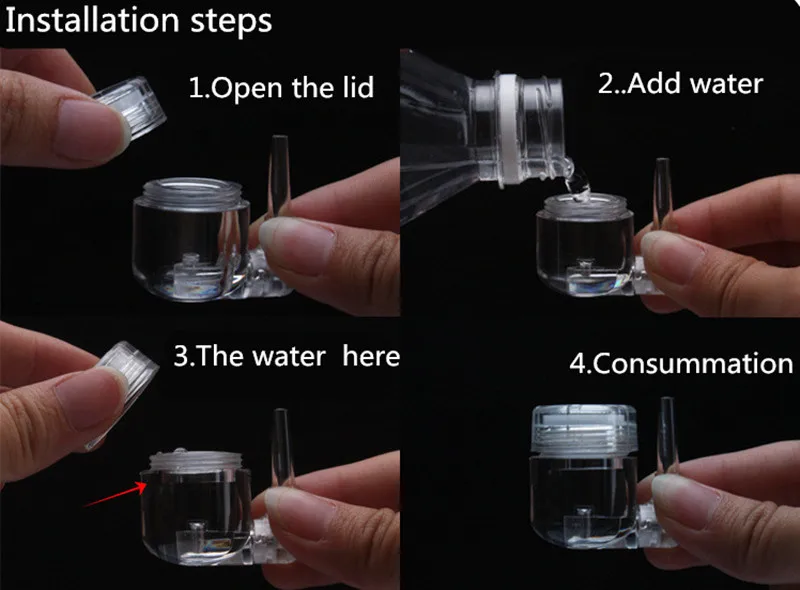 Installation steps

1.Open the lid

2..Add water

3.The water here

4.Consummation