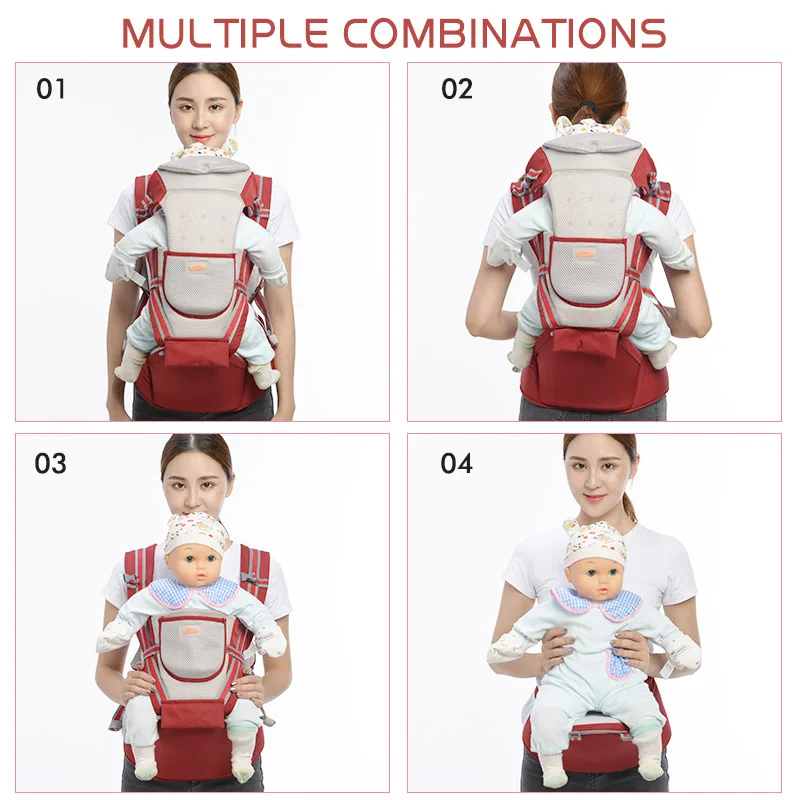 MULTIPLE COMBINATIONS

01

02

03

04