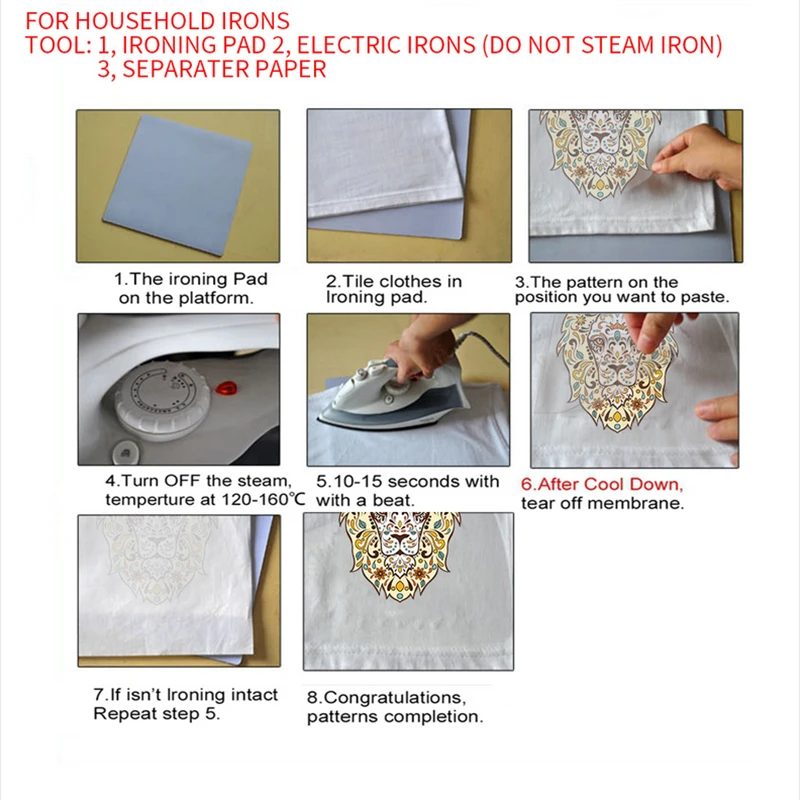 FOR HOUSEHOLD IRONS
TOOL: 1, IRONING PAD 2, ELECTRIC IRONS (DO NOT STEAM IRON)
3, SEPARATER PAPER

1.The ironing Pad on the platform.

2.Tile clothes in Ironing pad.

3.The pattern on the position you want to paste.

4.Turn OFF the steam, temperture at 120-160℃

5.10-15 seconds with with a beat.

6.After Cool Down, tear off membrane.

7.If isn't Ironing intact Repeat step 5.

8.Congratulations, patterns completion.