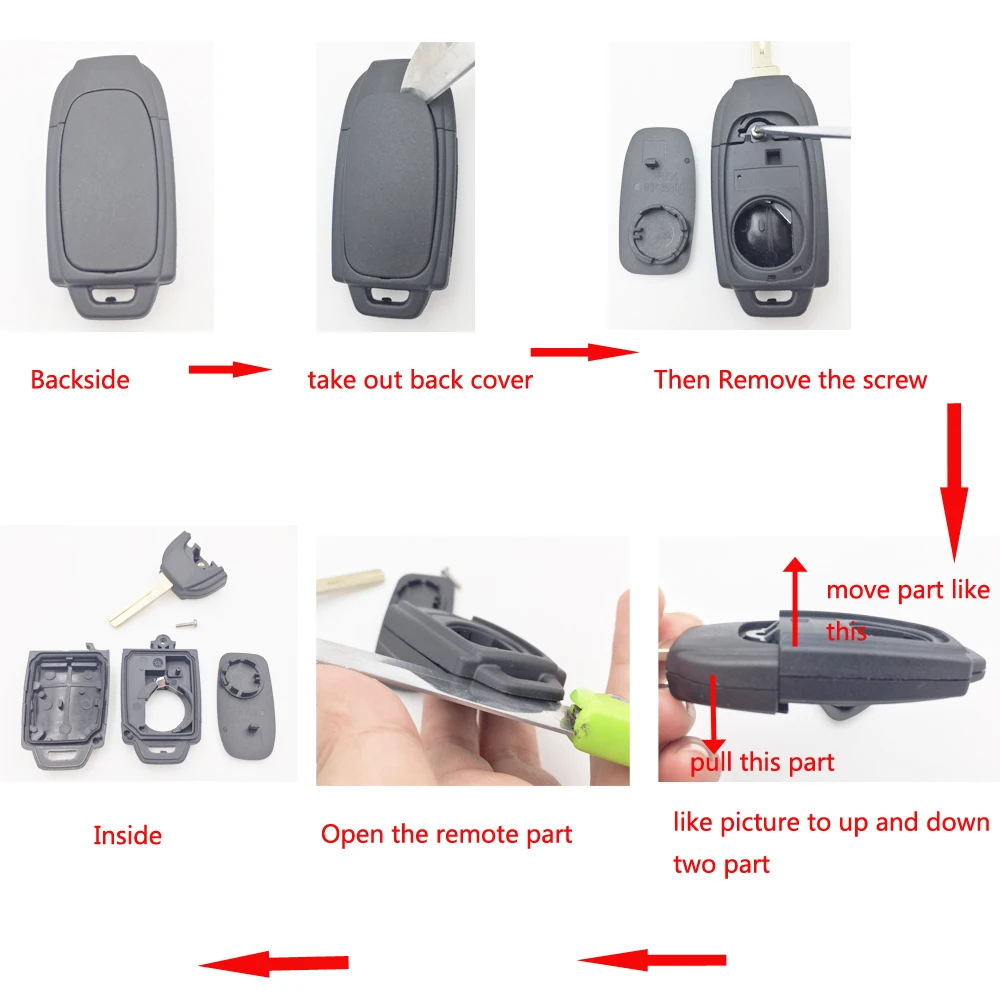 Backside

take out back cover

Then Remove the screw

move part like this

pull this part

like picture to up and down two part

Open the remote part

Inside