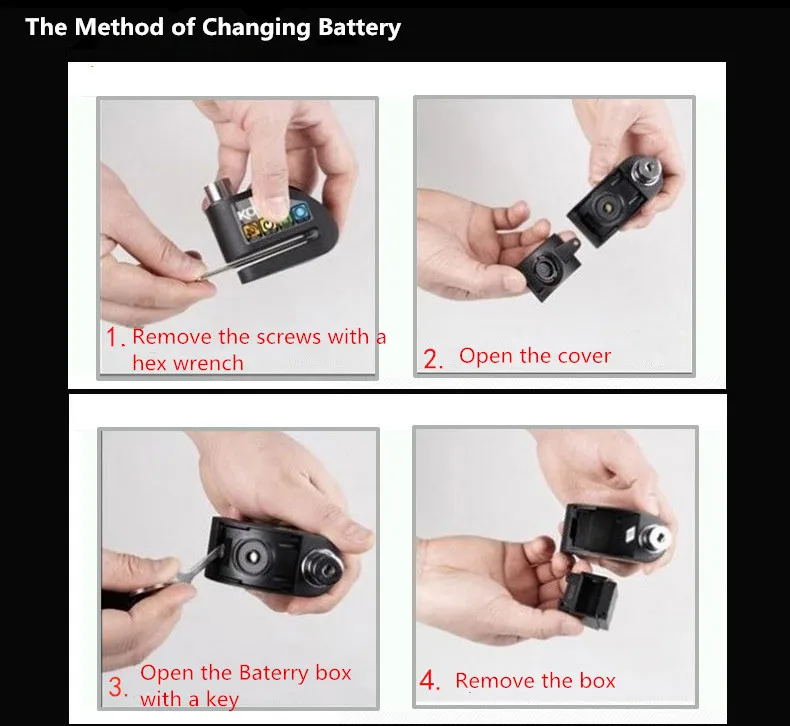 The Method of Changing Battery

1. Remove the screws with a hex wrench

2. Open the cover

3. Open the Baterry box with a key

4. Remove the box