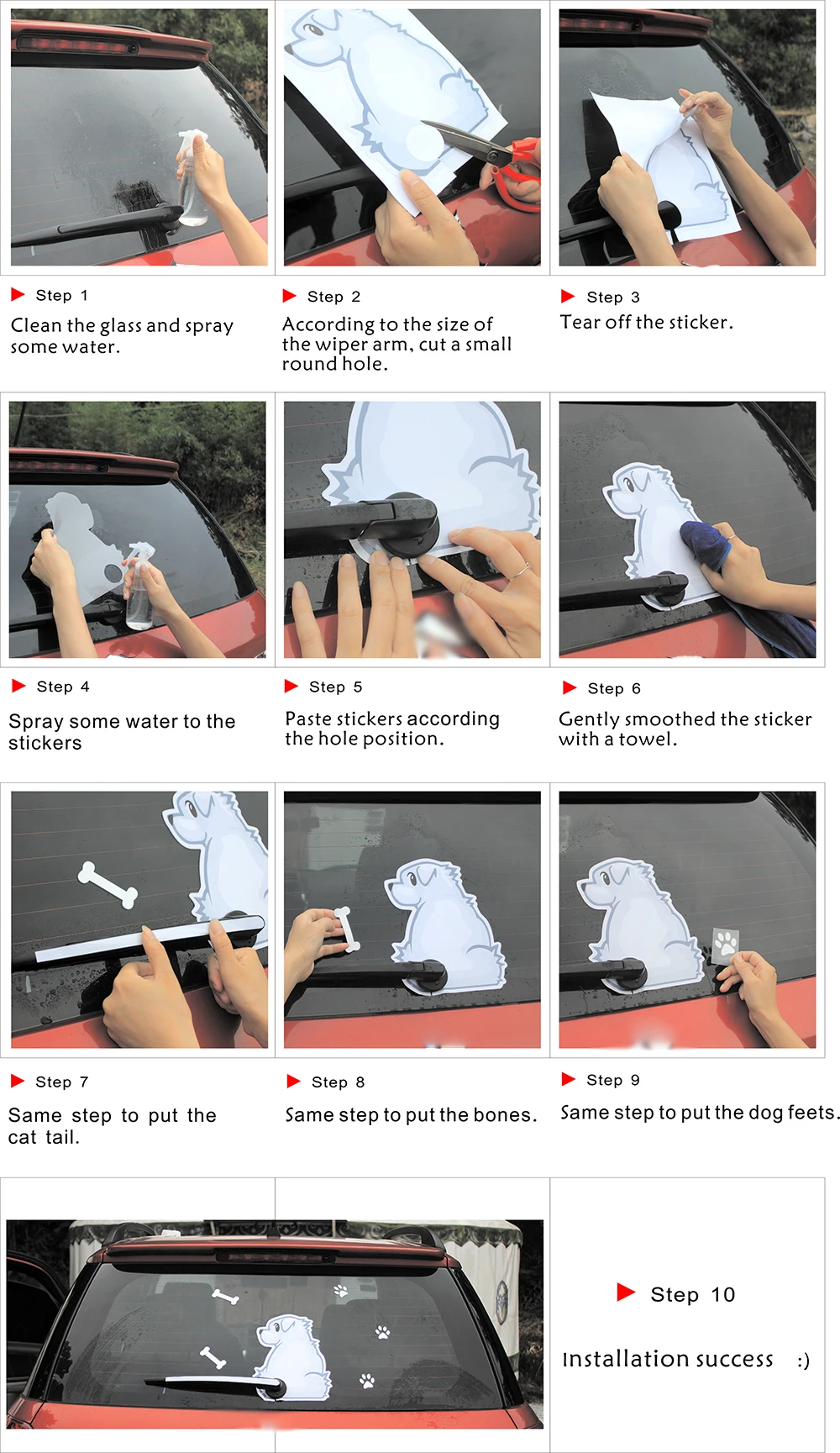 Step 1
Clean the glass and spray some water.

Step 2
According to the size of the wiper arm, cut a small round hole.

Step 3
Tear off the sticker.

Step 4
Spray some water to the stickers

Step 5
Paste stickers according the hole position.

Step 6
Gently smoothed the sticker with a towel.

Step 7
Same step to put the cat tail.

Step 8
Same step to put the bones.

Step 9
Same step to put the dog feets.

Step 10
Installation success :)