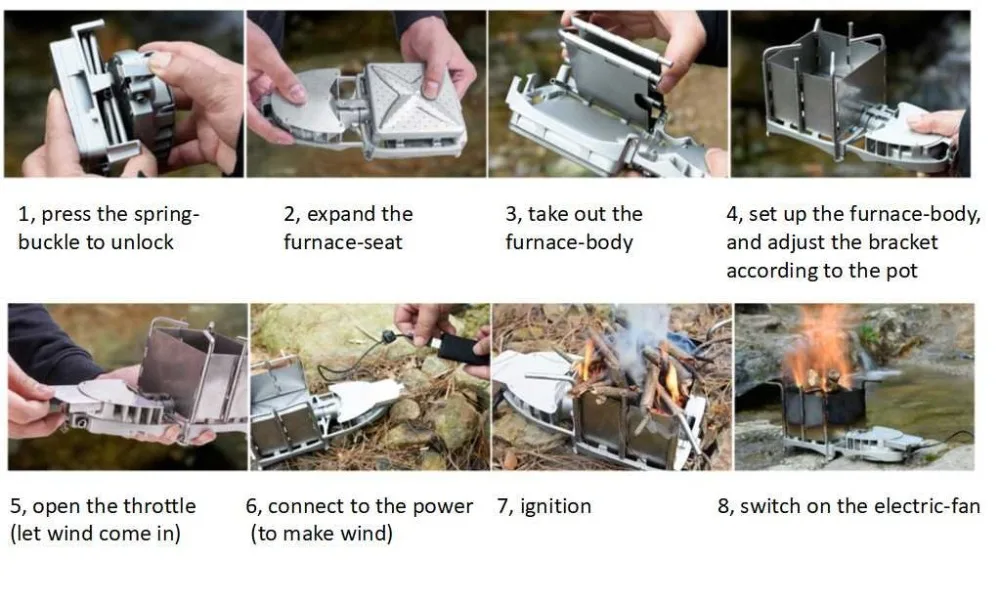 1, press the spring-buckle to unlock

2, expand the furnace-seat

3, take out the furnace-body

4, set up the furnace-body, and adjust the bracket according to the pot

5, open the throttle (let wind come in)

6, connect to the power (to make wind)

7, ignition

8, switch on the electric-fan