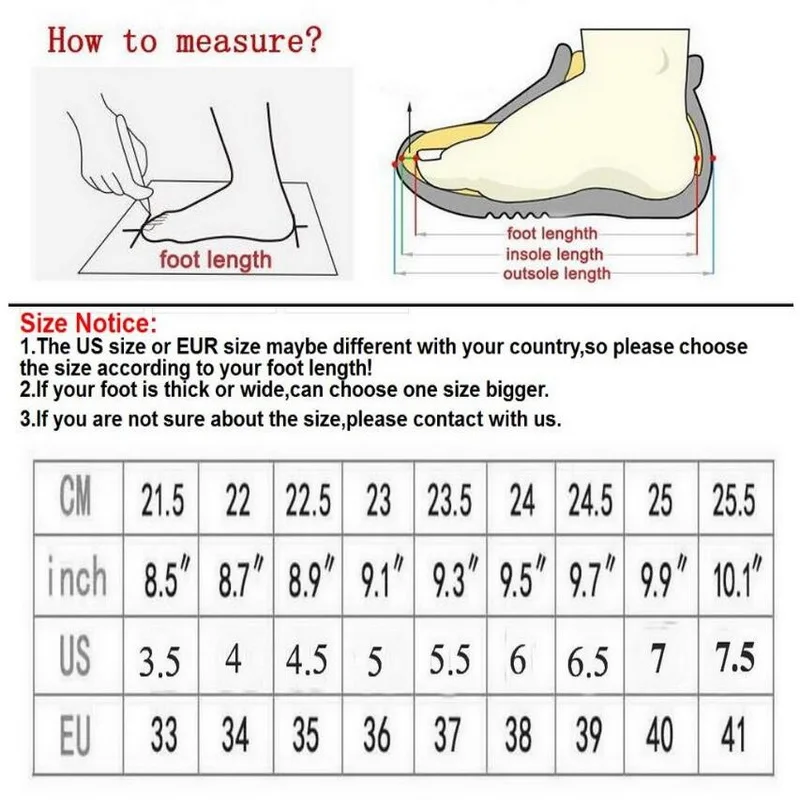 How to measure?

foot length

foot lenghth
insole length
outsole length

Size Notice:
1.The US size or EUR size maybe different with your country,so please choose the size according to your foot length!
2.If your foot is thick or wide,can choose one size bigger.
3.If you are not sure about the size,please contact with us.

| CM | 21.5 | 22 | 22.5 | 23 | 23.5 | 24 | 24.5 | 25 | 25.5 |
|---|---|---|---|---|---|---|---|---|---|
| inch | 8.5" | 8.7" | 8.9" | 9.1" | 9.3" | 9.5" | 9.7" | 9.9" | 10.1" |
| US | 3.5 | 4 | 4.5 | 5 | 5.5 | 6 | 6.5 | 7 | 7.5 |
| EU | 33 | 34 | 35 | 36 | 37 | 38 | 39 | 40 | 41 |