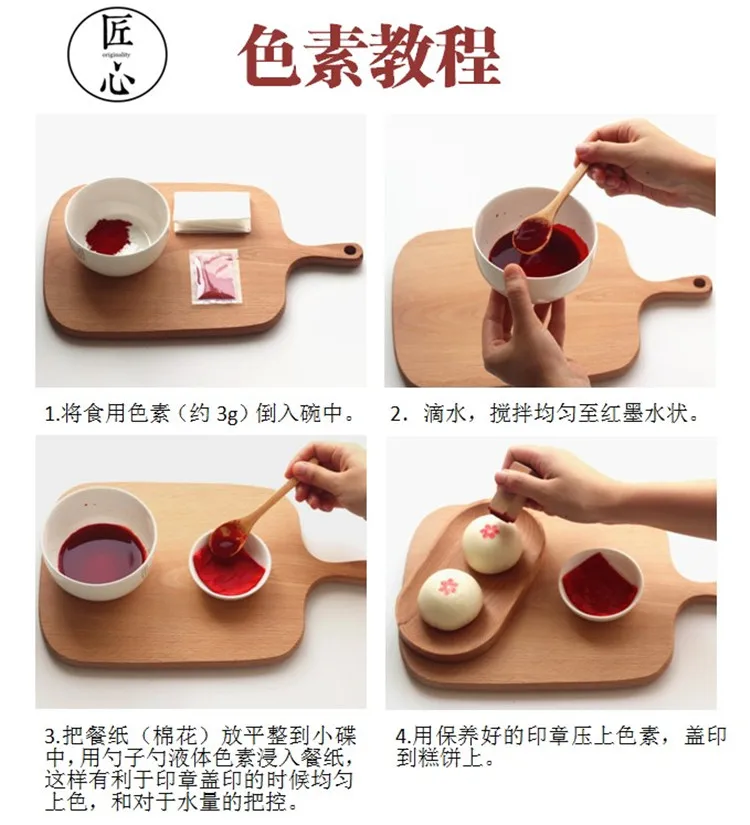 匠
originality
心

色素教程

1.将食用色素（约 3g）倒入碗中。

2. 滴水，搅拌均匀至红墨水状。

3.把餐纸（棉花）放平整到小碟中，用勺子勺液体色素浸入餐纸，这样有利于印章盖印的时候均匀上色，和对于水量的把控。

4.用保养好的印章压上色素，盖印到糕饼上。