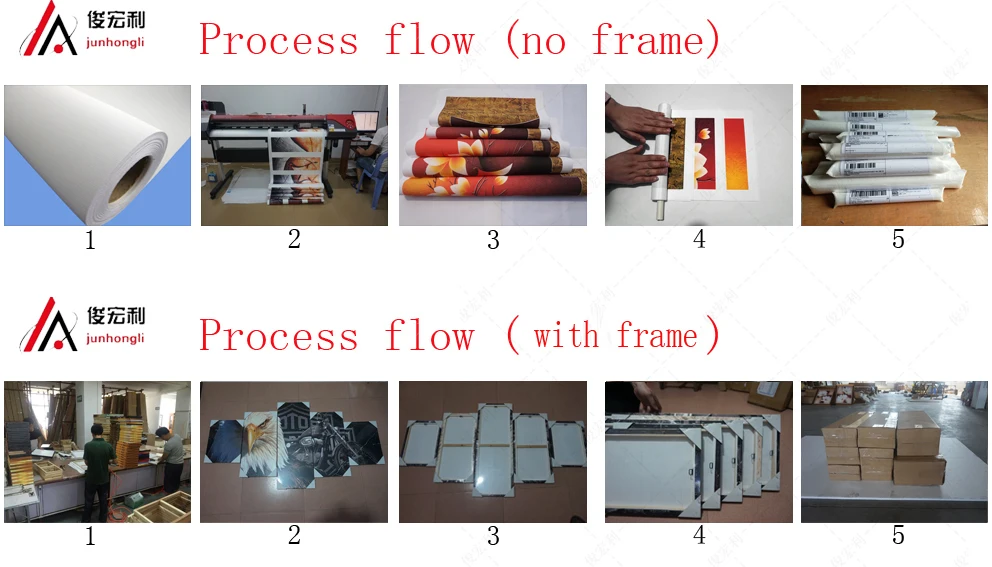 俊宏利
junhongli

Process flow (no frame)

1 2 3 4 5

俊宏利
junhongli

Process flow ( with frame)

1 2 3 4 5