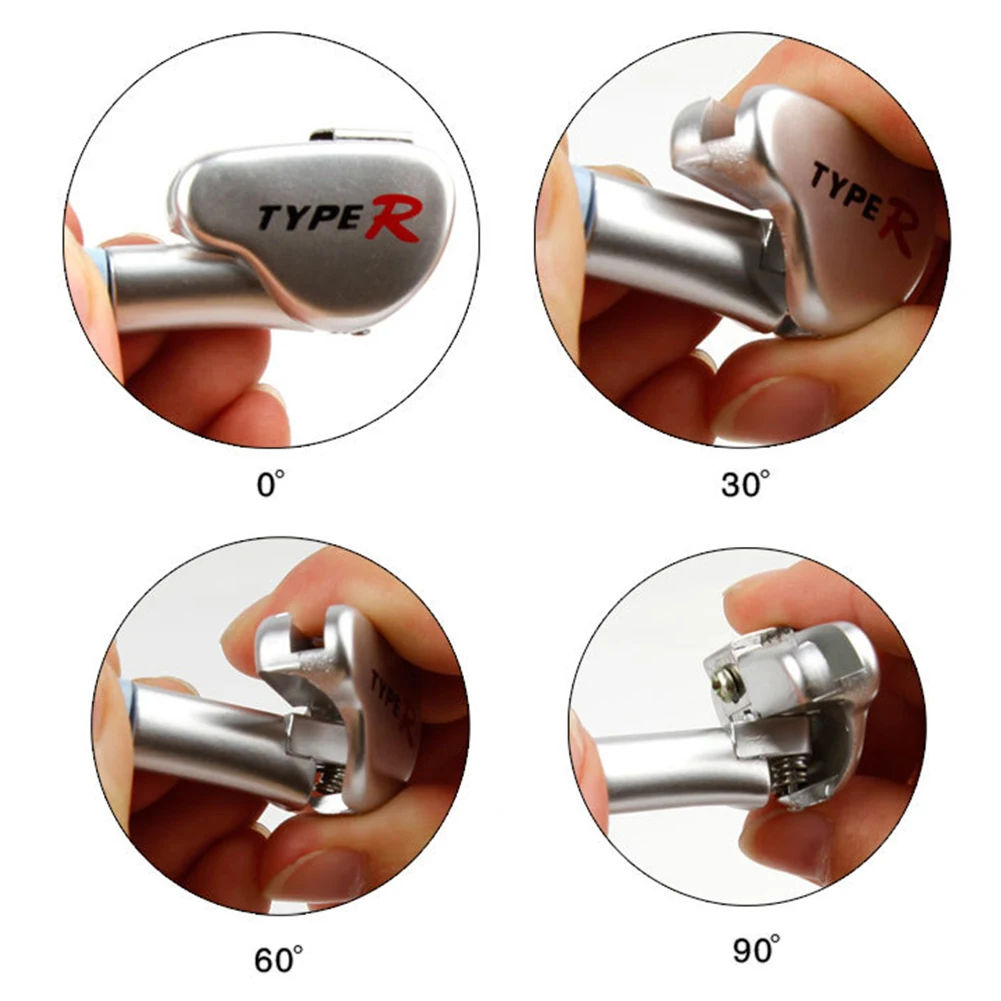 TYPE R

0°

TYPE R

30°

TYPE R

60°

90°