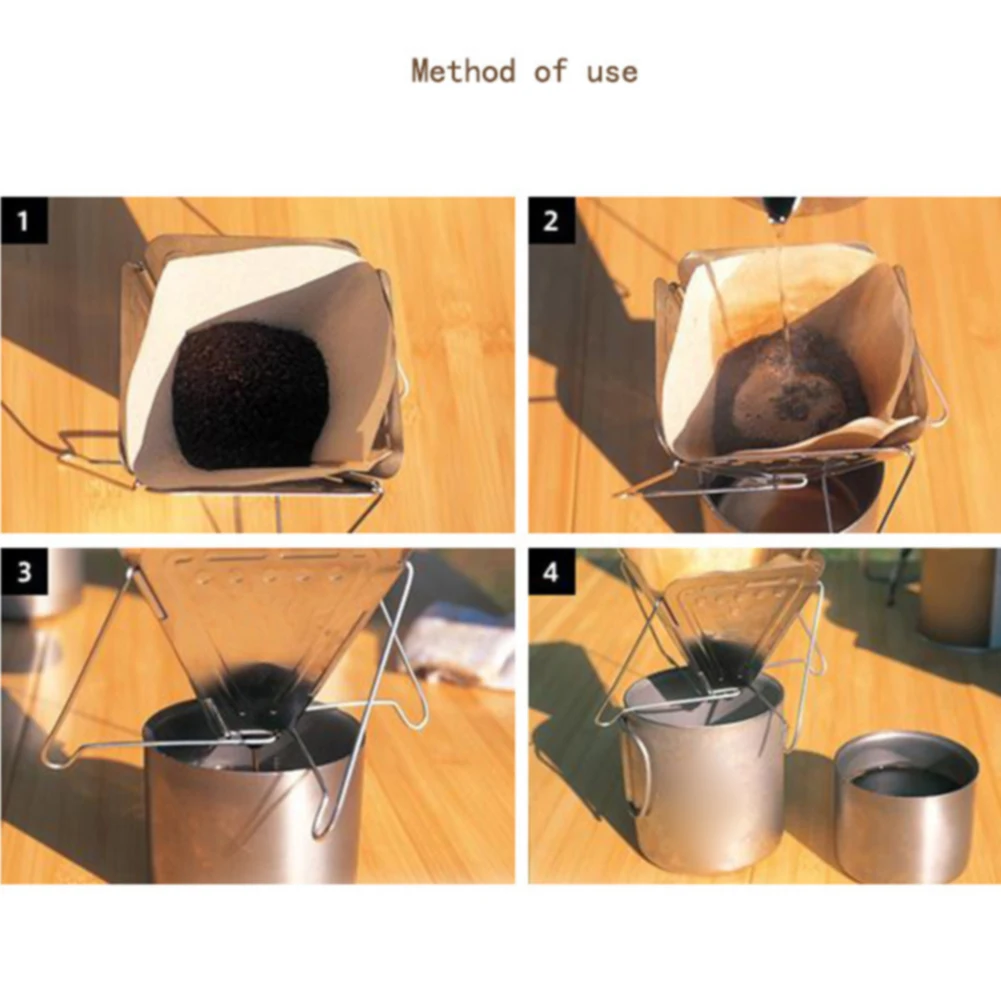 Method of use

1

2

3

4