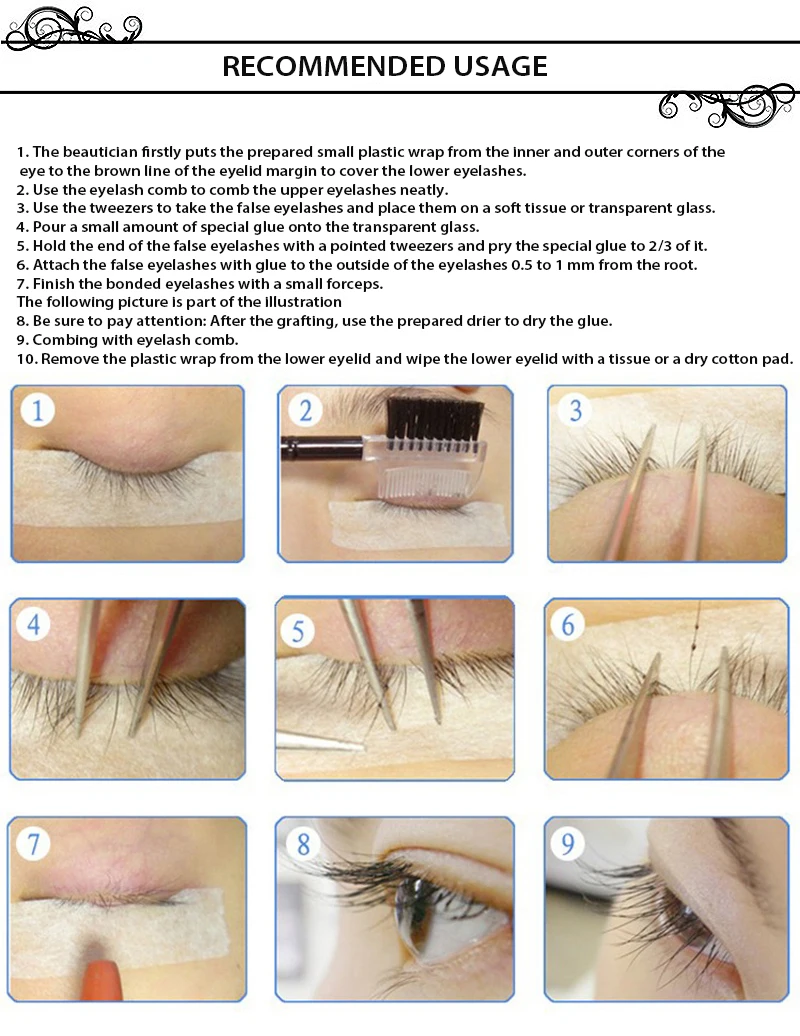 RECOMMENDED USAGE

1. The beautician firstly puts the prepared small plastic wrap from the inner and outer corners of the eye to the brown line of the eyelid margin to cover the lower eyelashes.
2. Use the eyelash comb to comb the upper eyelashes neatly.
3. Use the tweezers to take the false eyelashes and place them on a soft tissue or transparent glass.
4. Pour a small amount of special glue onto the transparent glass.
5. Hold the end of the false eyelashes with a pointed tweezers and pry the special glue to 2/3 of it.
6. Attach the false eyelashes with glue to the outside of the eyelashes 0.5 to 1 mm from the root.
7. Finish the bonded eyelashes with a small forceps.
The following picture is part of the illustration
8. Be sure to pay attention: After the grafting, use the prepared drier to dry the glue.
9. Combing with eyelash comb.
10. Remove the plastic wrap from the lower eyelid and wipe the lower eyelid with a tissue or a dry cotton pad.

1

2

3

4

5

6

7

8

9