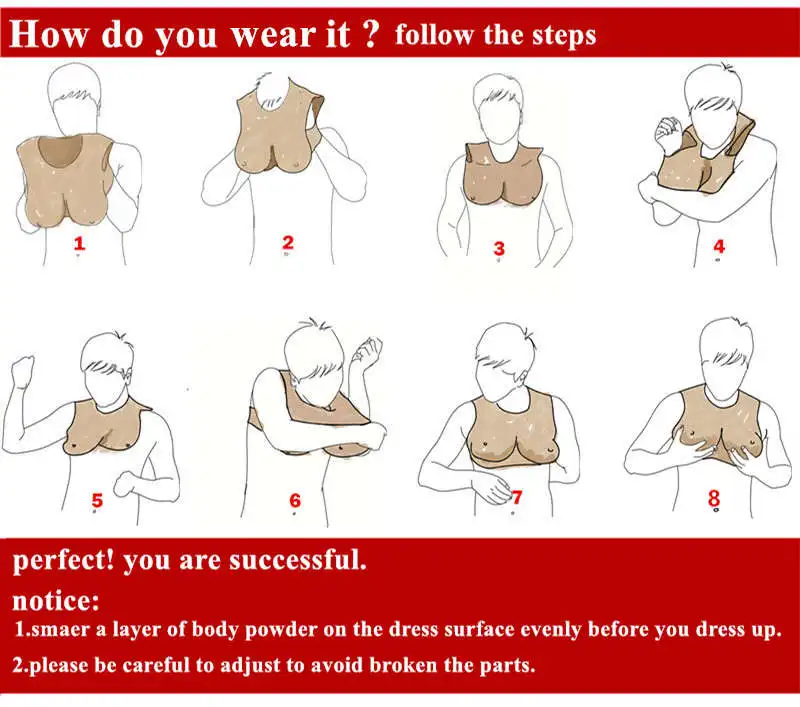 How do you wear it ? follow the steps

1

2

3

4

5

6

7

8

perfect! you are successful.

notice:

1.smaer a layer of body powder on the dress surface evenly before you dress up.

2.please be careful to adjust to avoid broken the parts.