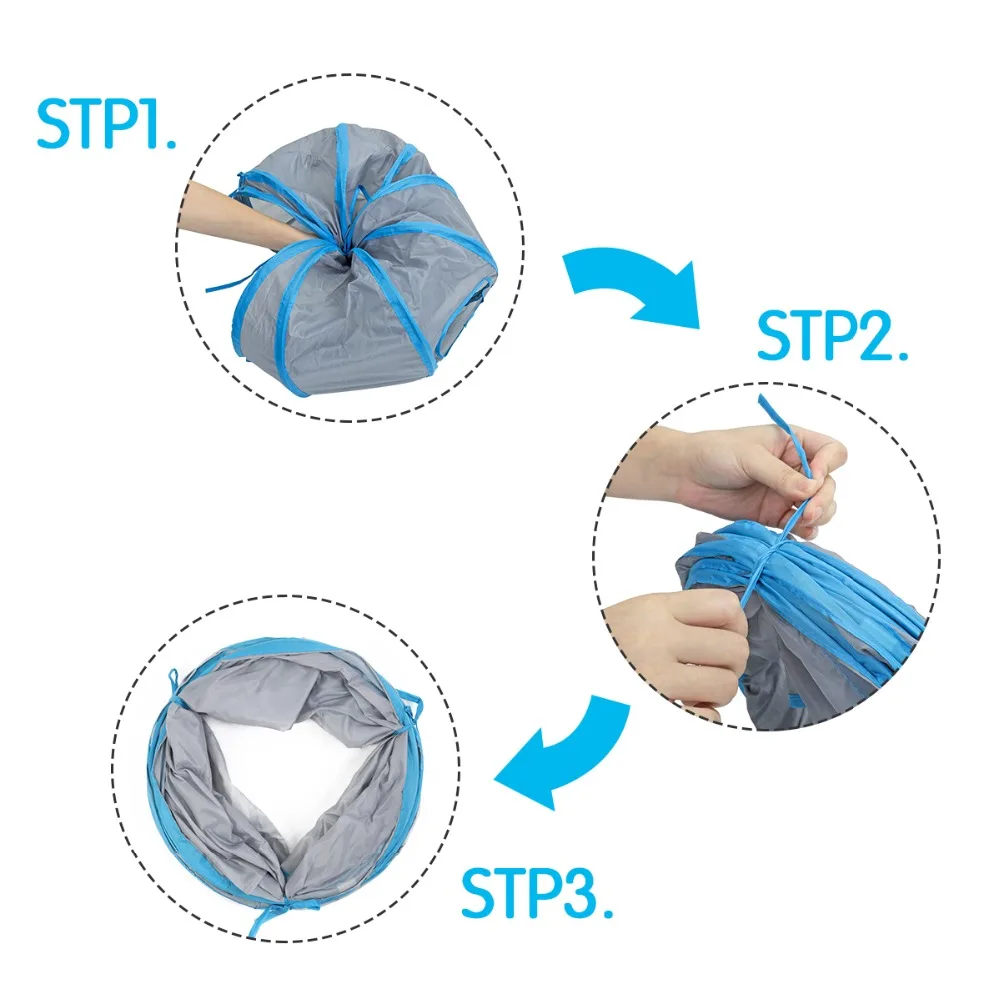 STP1.

STP2.

STP3.